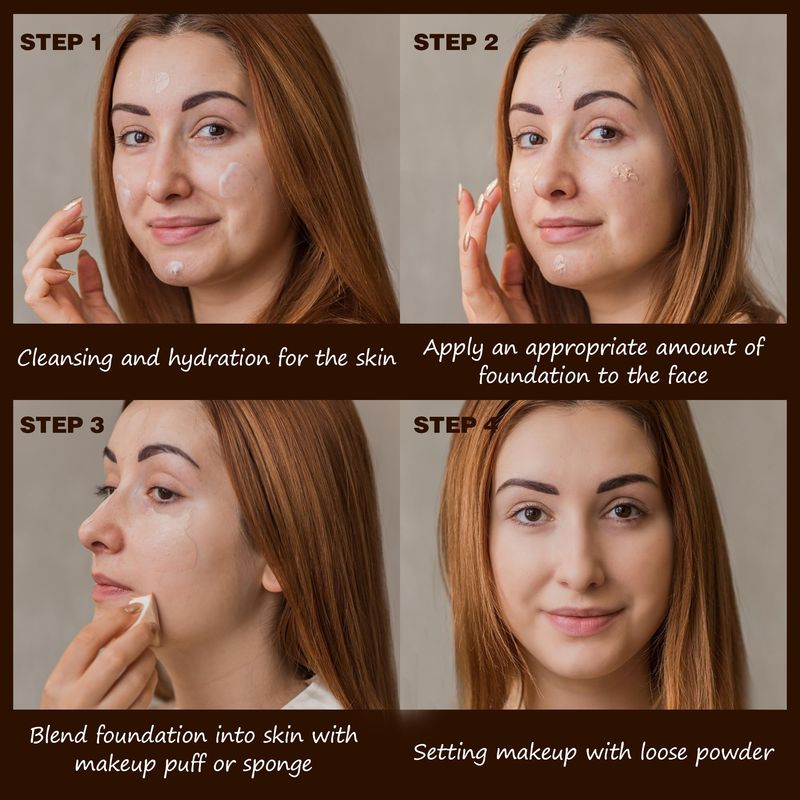 STEP 1

Cleansing and hydration for the skin

STEP 2

Apply an appropriate amount of foundation to the face

STEP 3

Blend foundation into skin with makeup puff or sponge

STEP 4

Setting makeup with loose powder