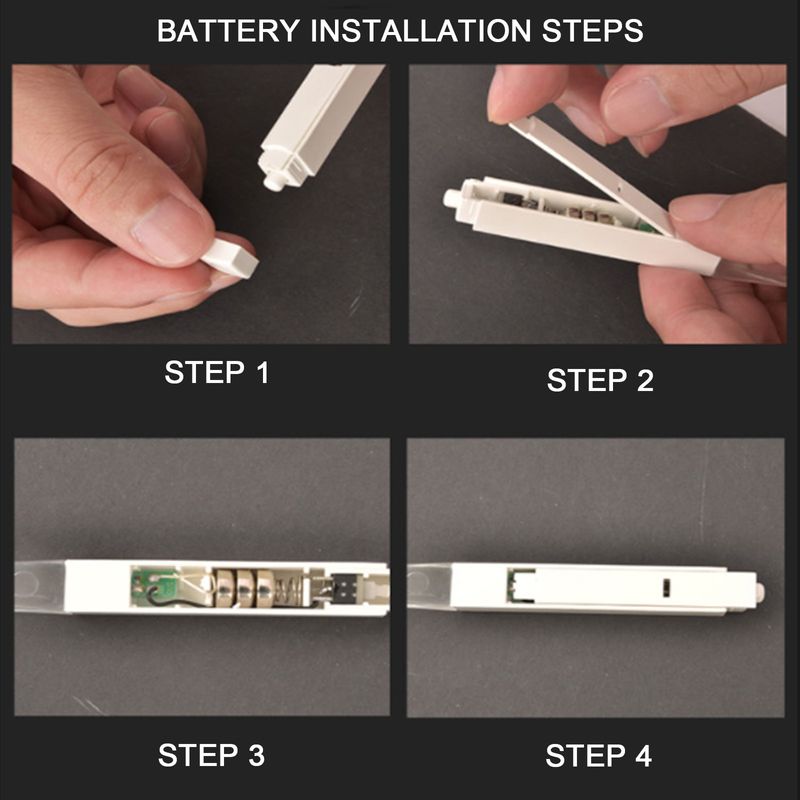 BATTERY INSTALLATION STEPS

STEP 1

STEP 2

STEP 3

STEP 4