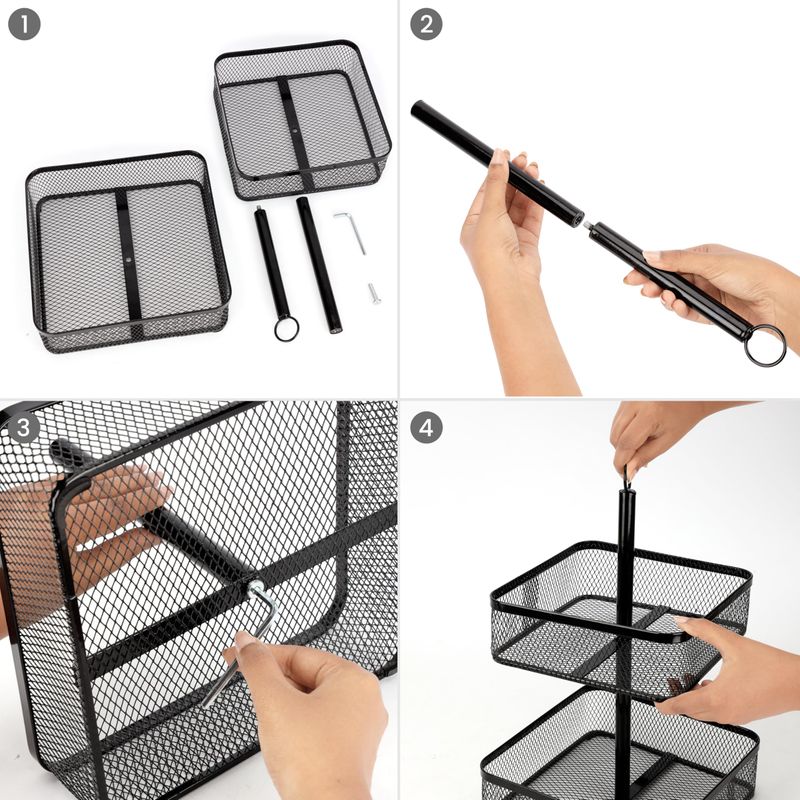 1
2
3
4