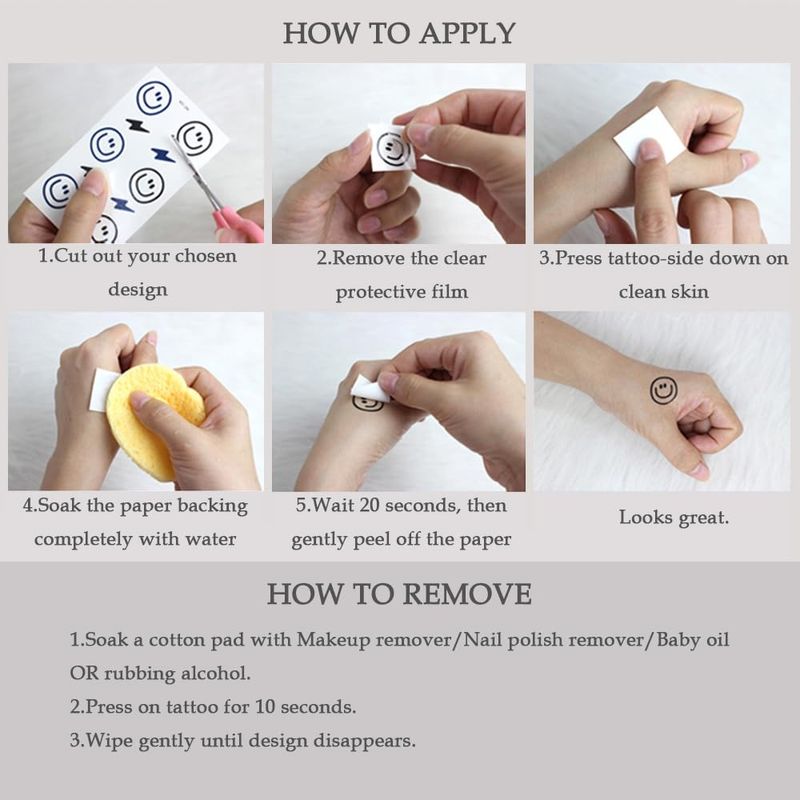 HOW TO APPLY

1.Cut out your chosen design

2.Remove the clear protective film

3.Press tattoo-side down on clean skin

4.Soak the paper backing completely with water

5.Wait 20 seconds, then gently peel off the paper

Looks great.

HOW TO REMOVE

1.Soak a cotton pad with Makeup remover/Nail polish remover/Baby oil OR rubbing alcohol.

2.Press on tattoo for 10 seconds.

3.Wipe gently until design disappears.