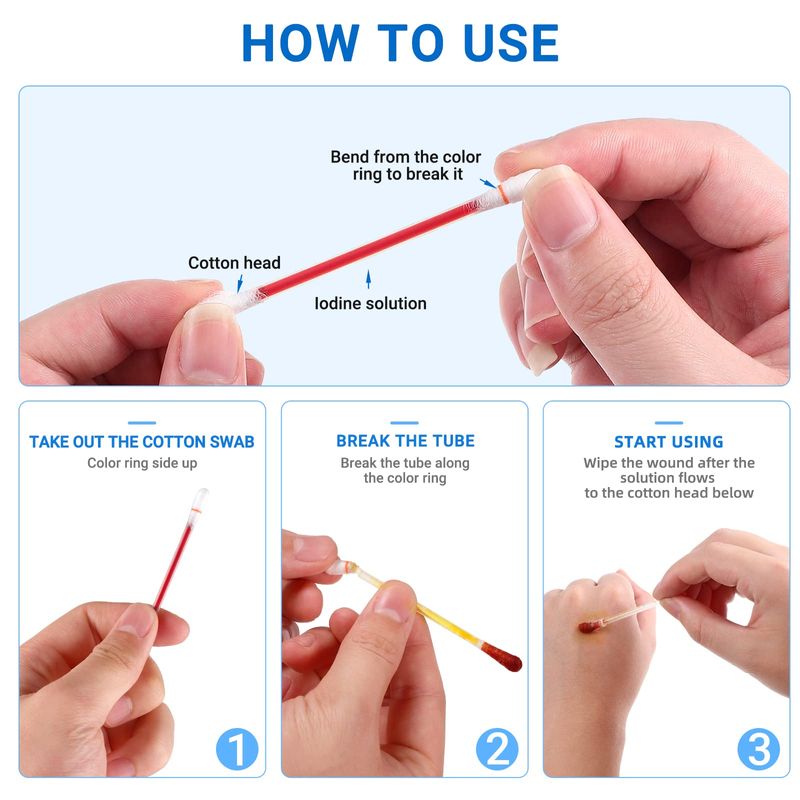 HOW TO USE

Bend from the color ring to break it

Cotton head

Iodine solution

TAKE OUT THE COTTON SWAB
Color ring side up

1

BREAK THE TUBE
Break the tube along the color ring

2

START USING
Wipe the wound after the solution flows to the cotton head below

3