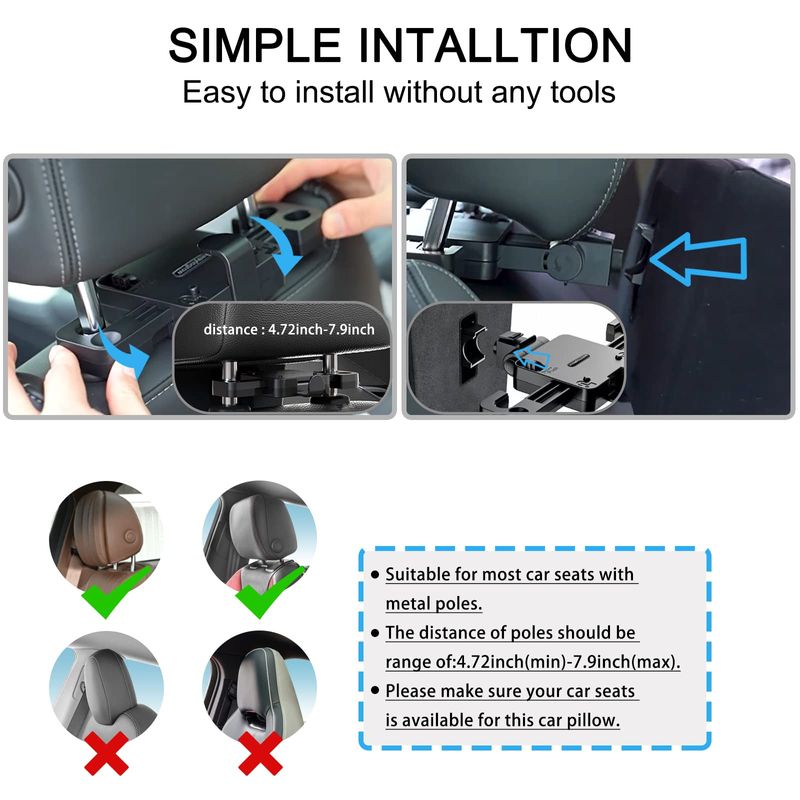 SIMPLE INTALLTION
Easy to install without any tools

distance : 4.72inch-7.9inch

• Suitable for most car seats with metal poles.
• The distance of poles should be range of:4.72inch(min)-7.9inch(max).
• Please make sure your car seats is available for this car pillow.