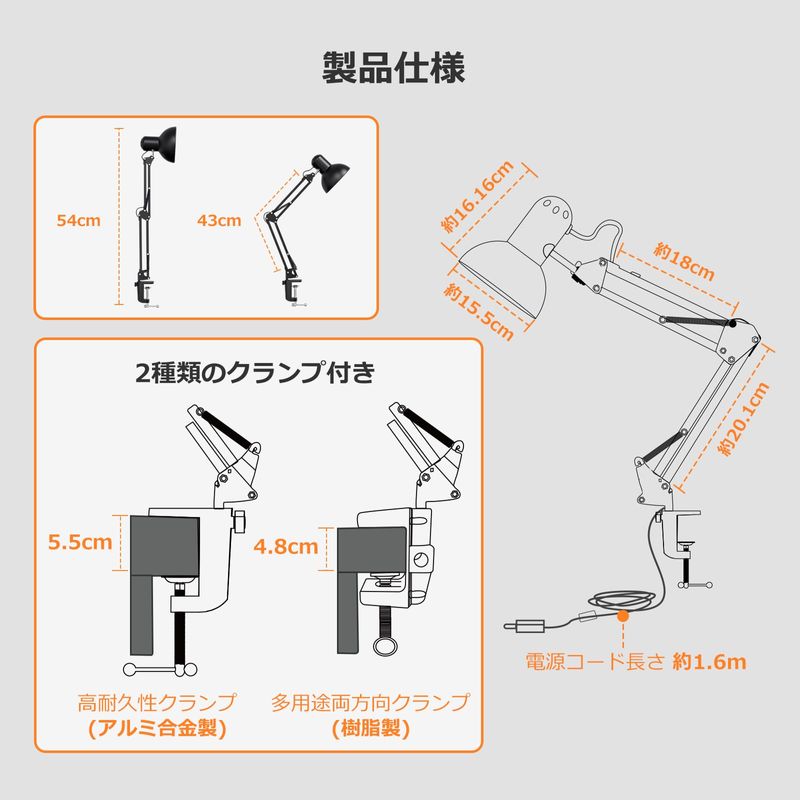 製品仕様

54cm

43cm

2種類のクランプ付き

5.5cm

4.8cm

高耐久性クランプ
(アルミ合金製)

多用途両方向クランプ
(樹脂製)

約16.16cm

約15.5cm

約18cm

約20.1cm

電源コード長さ 約1.6m