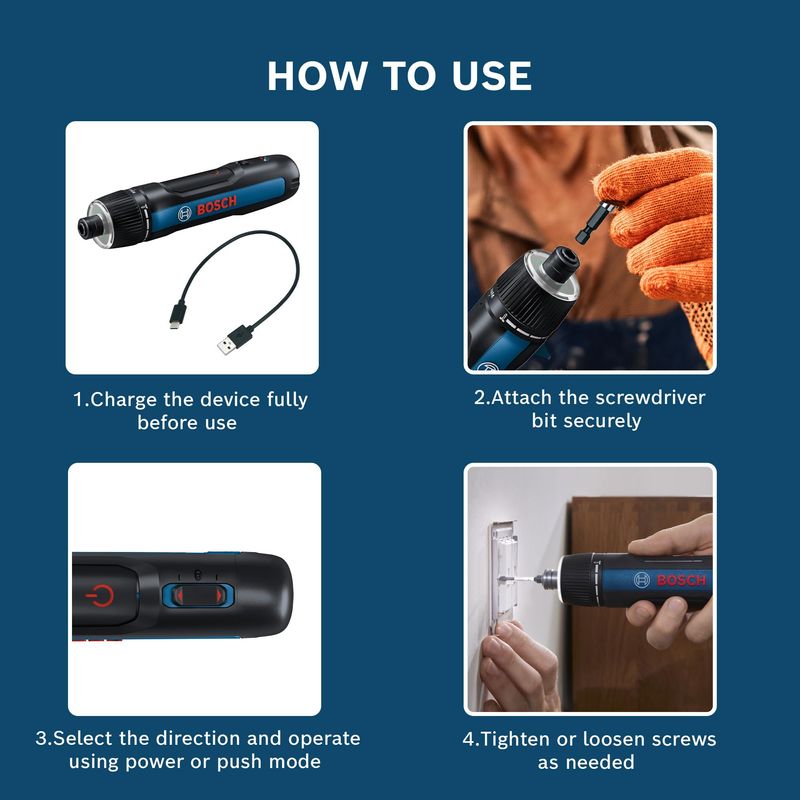 HOW TO USE

BOSCH

1.Charge the device fully before use

2.Attach the screwdriver bit securely

3.Select the direction and operate using power or push mode

BOSCH

4.Tighten or loosen screws as needed