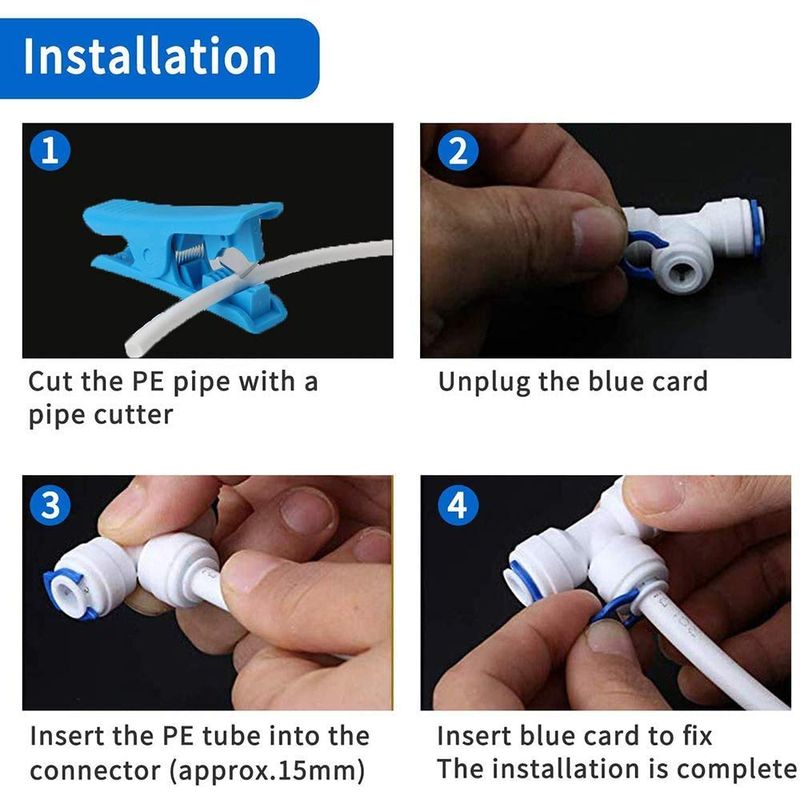 Installation

1

Cut the PE pipe with a pipe cutter

2

Unplug the blue card

3

Insert the PE tube into the connector (approx.15mm)

4

Insert blue card to fix
The installation is complete