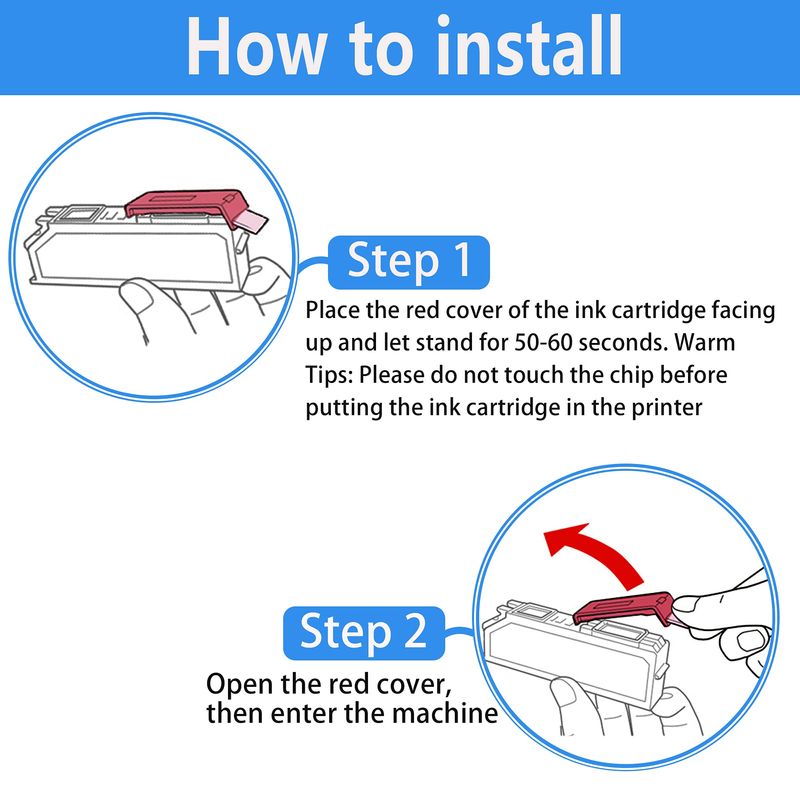 How to install

Step 1

Place the red cover of the ink cartridge facing up and let stand for 50-60 seconds. Warm Tips: Please do not touch the chip before putting the ink cartridge in the printer

Step 2

Open the red cover, then enter the machine