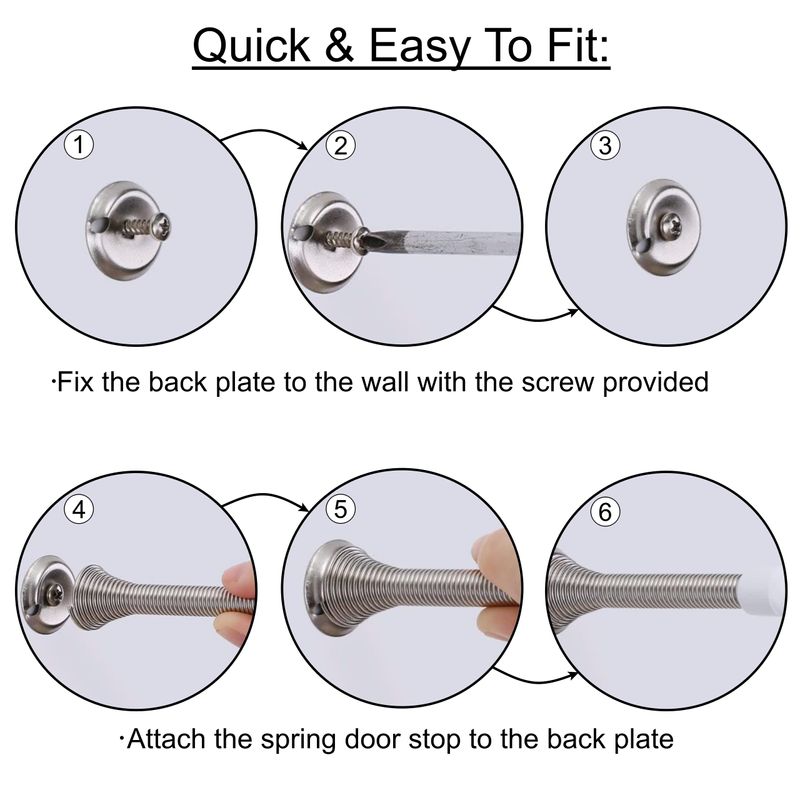 Quick & Easy To Fit:

1

2

3

·Fix the back plate to the wall with the screw provided

4

5

6

·Attach the spring door stop to the back plate