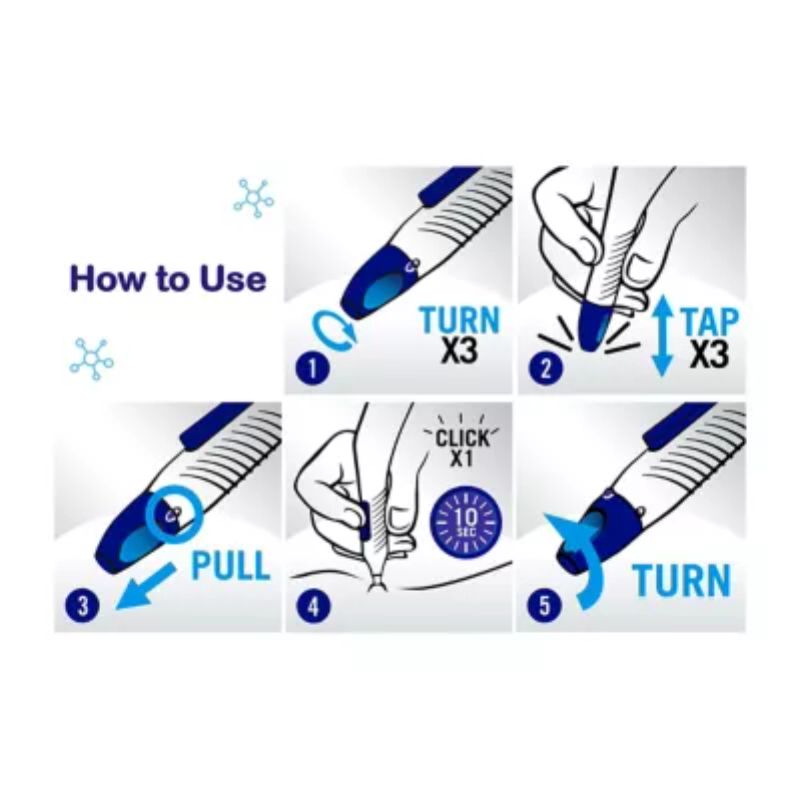 How to Use

1
TURN
X3

2
TAP
X3

3
PULL

4
CLICK
X1
10
SEC

5
TURN