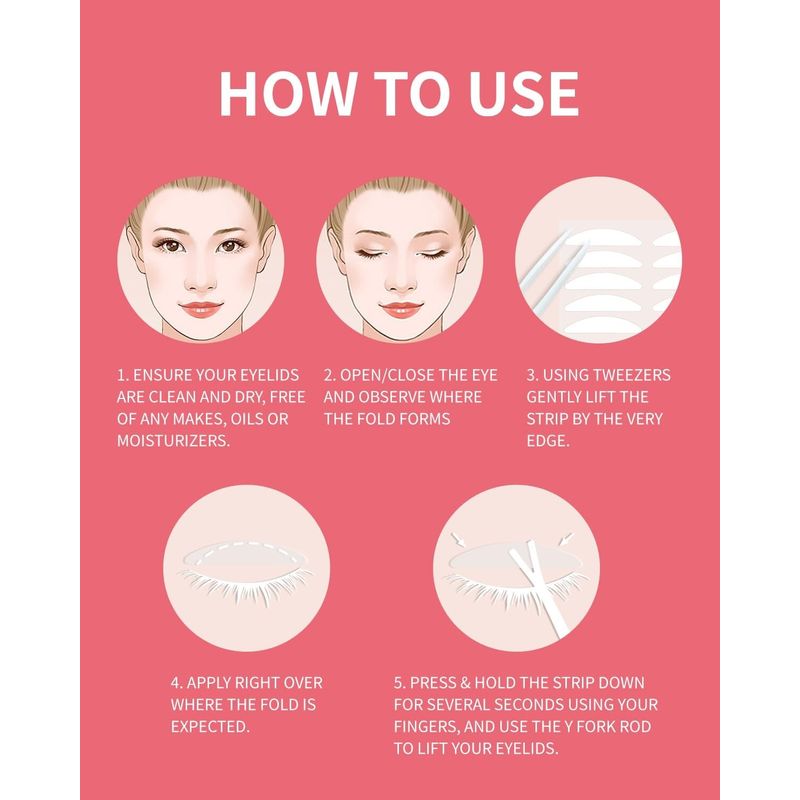 HOW TO USE

1. ENSURE YOUR EYELIDS ARE CLEAN AND DRY, FREE OF ANY MAKES, OILS OR MOISTURIZERS.

2. OPEN/CLOSE THE EYE AND OBSERVE WHERE THE FOLD FORMS

3. USING TWEEZERS GENTLY LIFT THE STRIP BY THE VERY EDGE.

4. APPLY RIGHT OVER WHERE THE FOLD IS EXPECTED.

5. PRESS & HOLD THE STRIP DOWN FOR SEVERAL SECONDS USING YOUR FINGERS, AND USE THE Y FORK ROD TO LIFT YOUR EYELIDS.