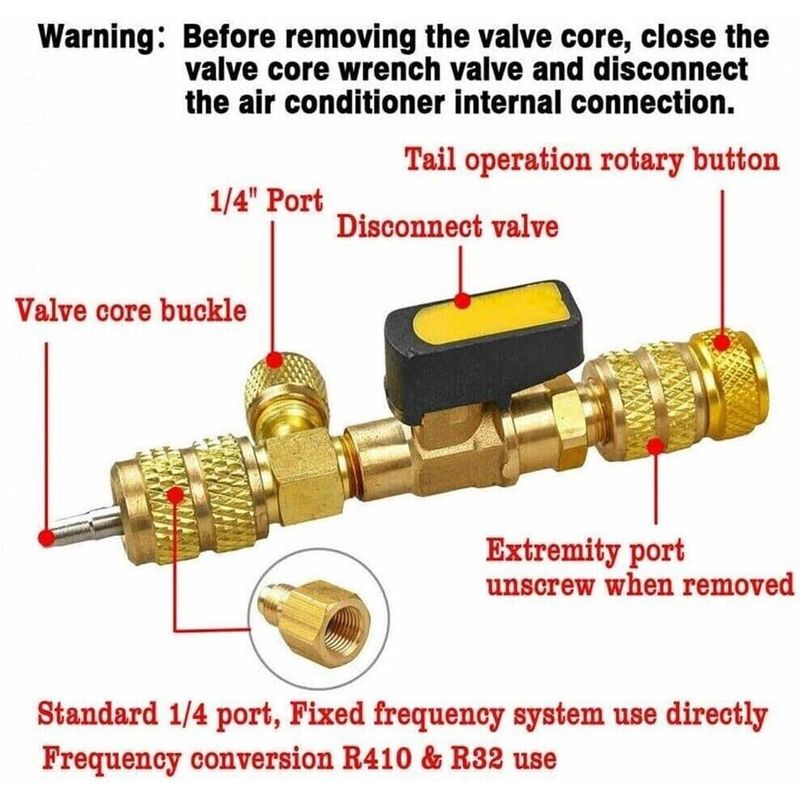 Warning: Before removing the valve core, close the valve core wrench valve and disconnect the air conditioner internal connection.

Tail operation rotary button

1/4" Port

Disconnect valve

Valve core buckle

Extremity port unscrew when removed

Standard 1/4 port, Fixed frequency system use directly
Frequency conversion R410 & R32 use