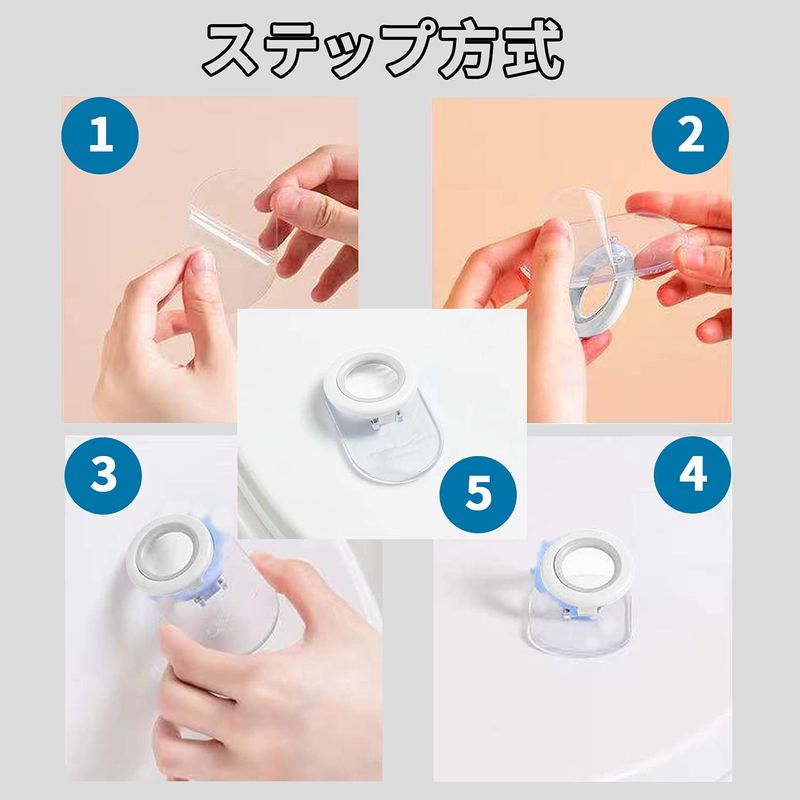 ステップ方式

1

2

5

3

4