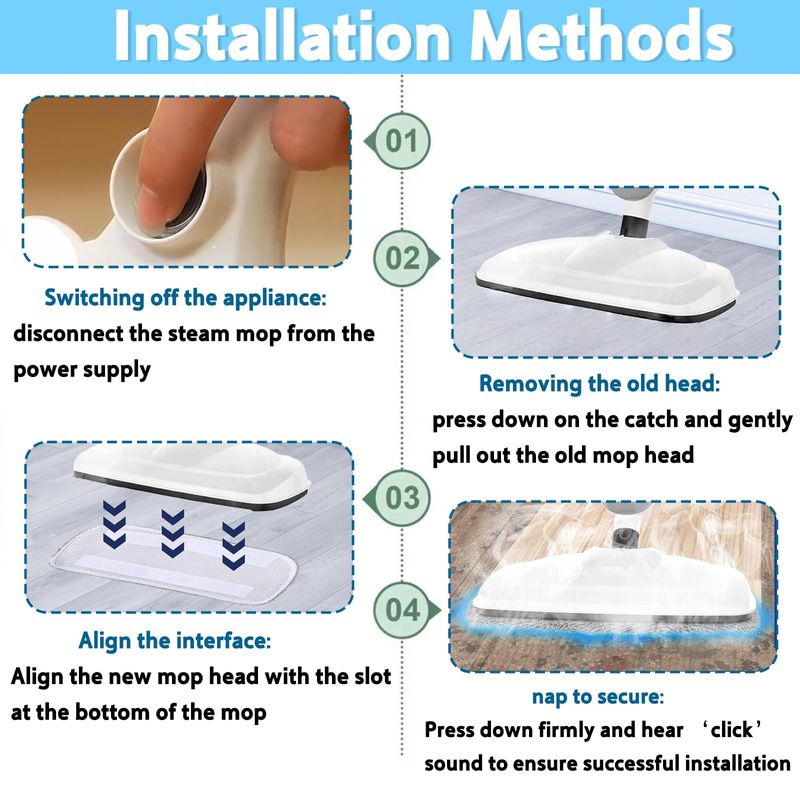 Installation Methods

01

Switching off the appliance:
disconnect the steam mop from the power supply

02

Removing the old head:
press down on the catch and gently pull out the old mop head

03

Align the interface:
Align the new mop head with the slot at the bottom of the mop

04

nap to secure:
Press down firmly and hear ‘click’ sound to ensure successful installation