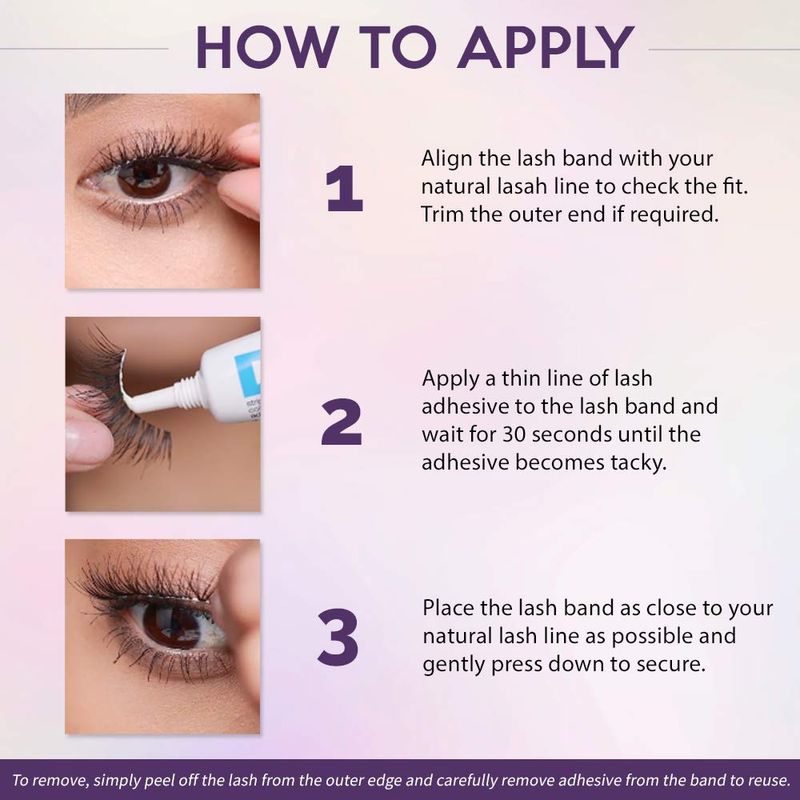 HOW TO APPLY

1

Align the lash band with your natural lasah line to check the fit. Trim the outer end if required.

2

Apply a thin line of lash adhesive to the lash band and wait for 30 seconds until the adhesive becomes tacky.

3

Place the lash band as close to your natural lash line as possible and gently press down to secure.

To remove, simply peel off the lash from the outer edge and carefully remove adhesive from the band to reuse.