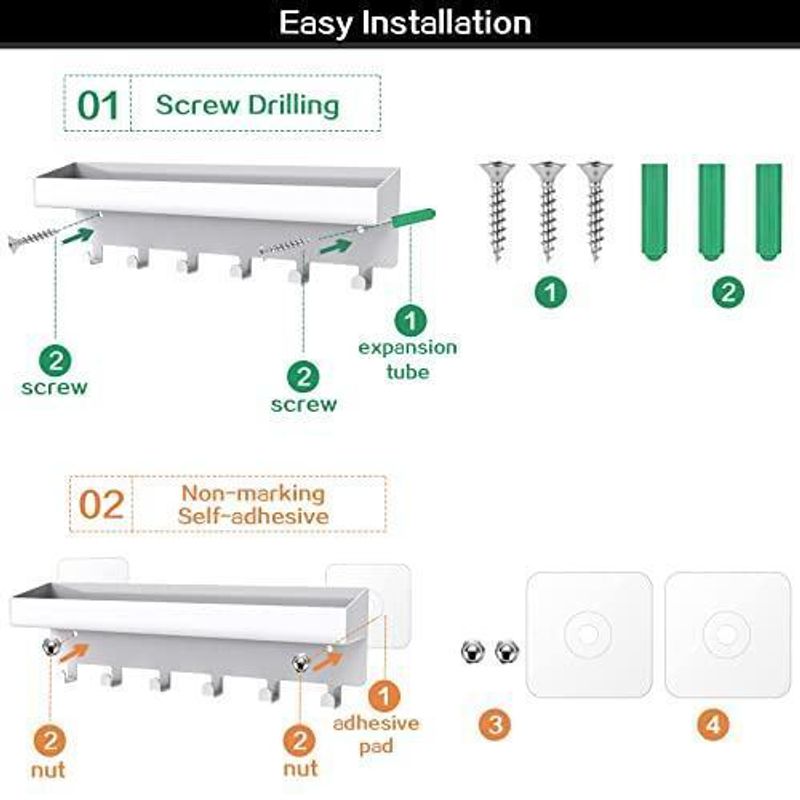 Easy Installation

01 Screw Drilling

2
screw

2
screw

1
expansion tube

1

2

02 Non-marking Self-adhesive

2
nut

2
nut

1
adhesive pad

3

4