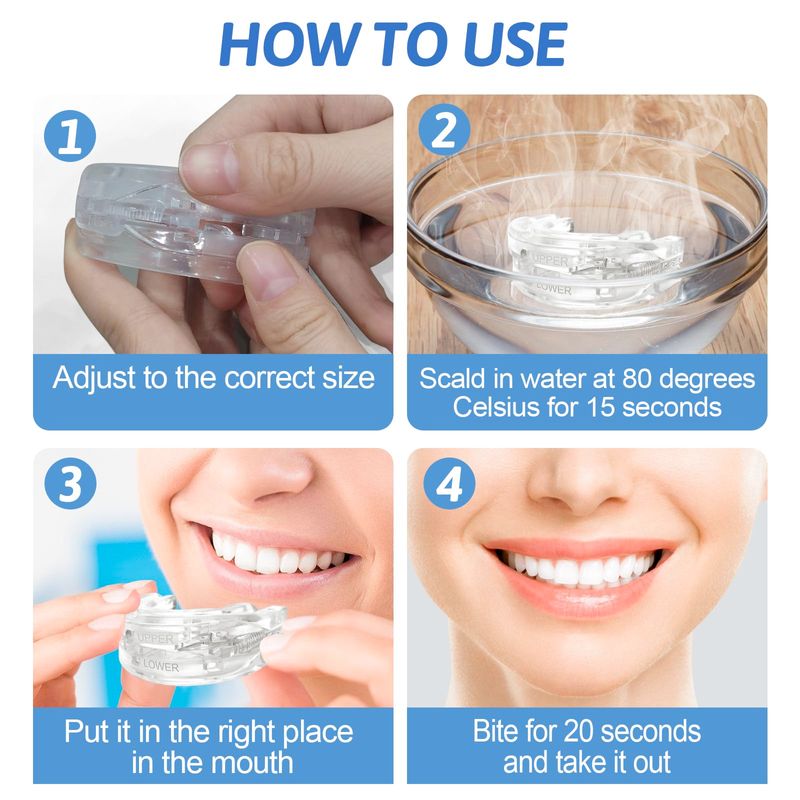 HOW TO USE

1

Adjust to the correct size

2

UPPER
LOWER

Scald in water at 80 degrees Celsius for 15 seconds

3

UPPER
LOWER

Put it in the right place in the mouth

4

Bite for 20 seconds and take it out