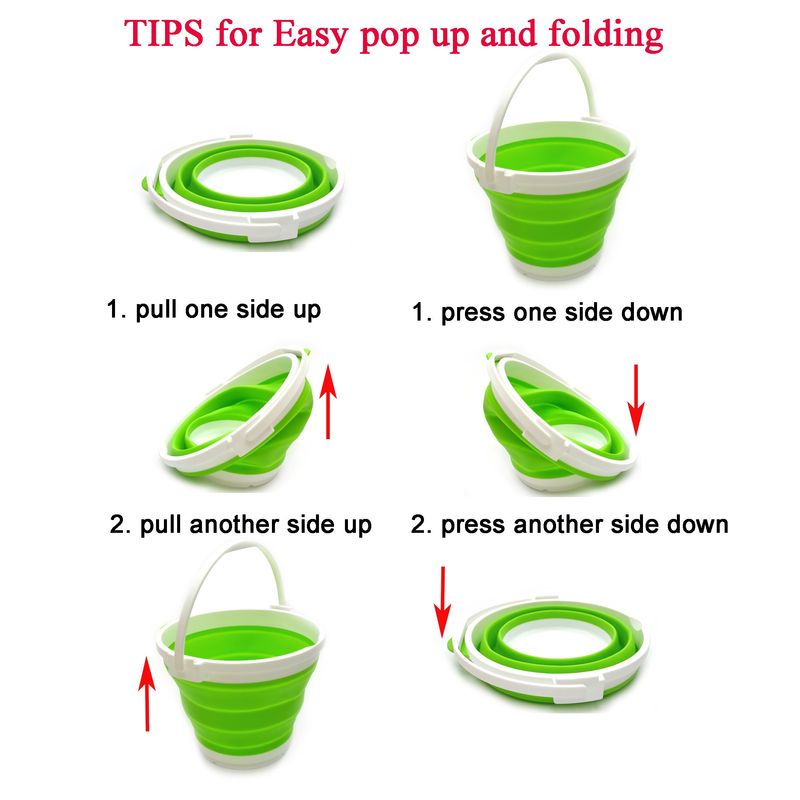 TIPS for Easy pop up and folding

1. pull one side up

2. pull another side up

1. press one side down

2. press another side down