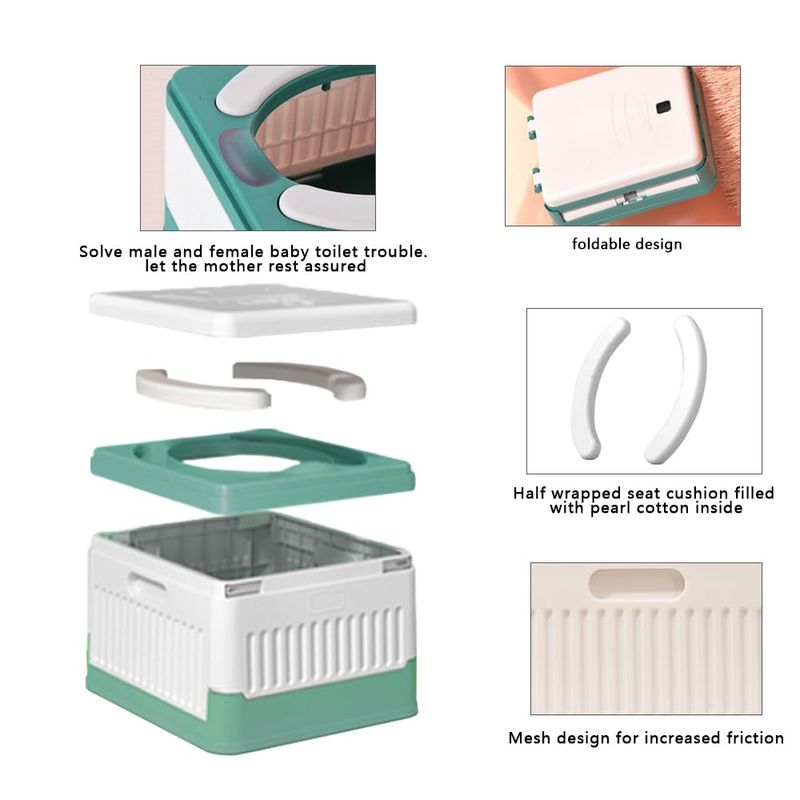 Solve male and female baby toilet trouble. let the mother rest assured

foldable design

Half wrapped seat cushion filled with pearl cotton inside

Mesh design for increased friction