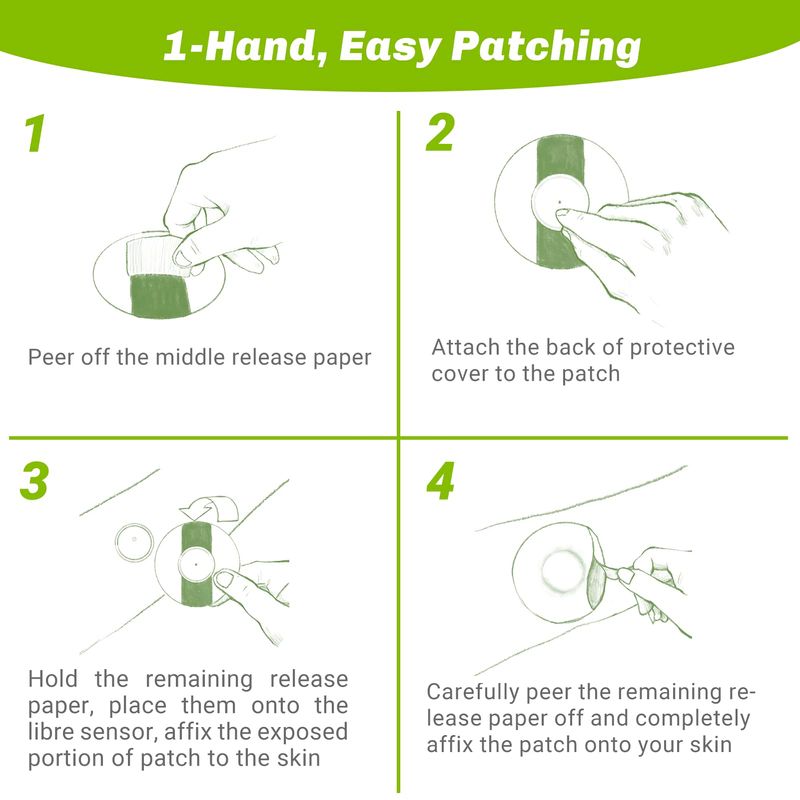 1-Hand, Easy Patching

1

Peer off the middle release paper

2

Attach the back of protective cover to the patch

3

Hold the remaining release paper, place them onto the libre sensor, affix the exposed portion of patch to the skin

4

Carefully peer the remaining release paper off and completely affix the patch onto your skin