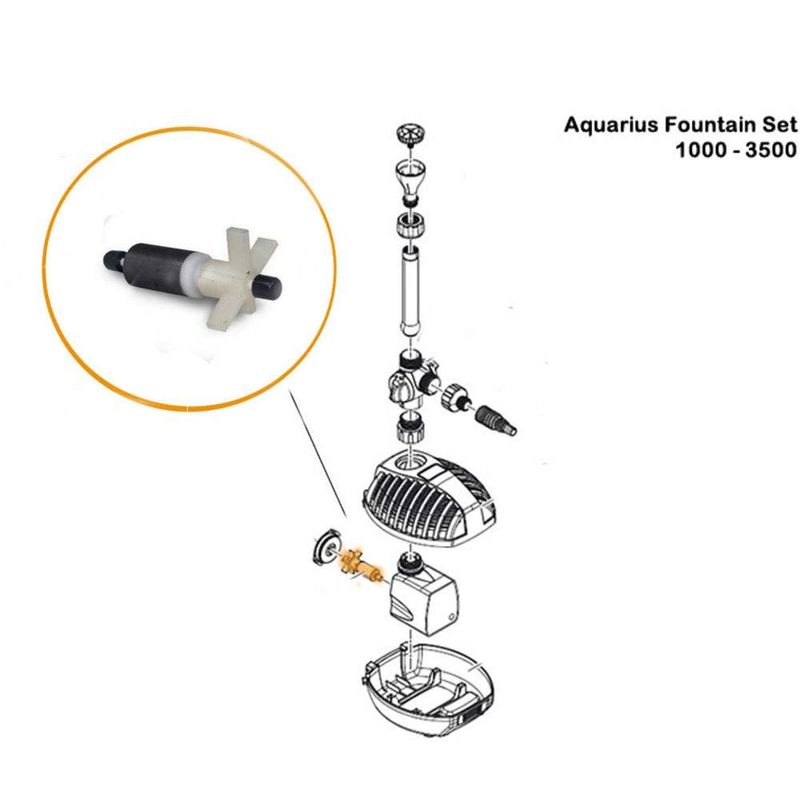 Aquarius Fountain Set
1000 - 3500