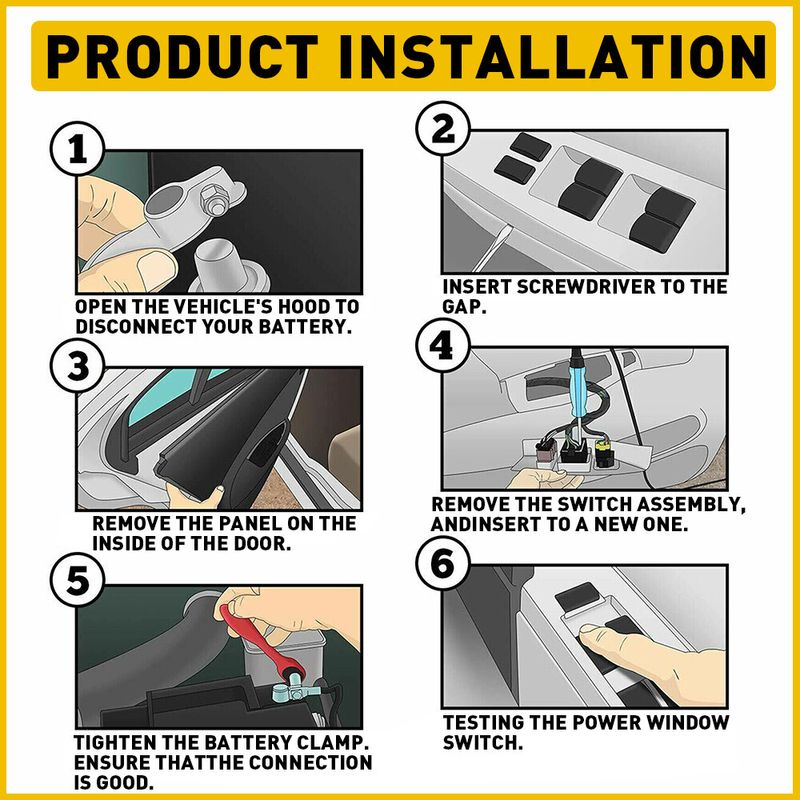 PRODUCT INSTALLATION

1

OPEN THE VEHICLE'S HOOD TO DISCONNECT YOUR BATTERY.

2

INSERT SCREWDRIVER TO THE GAP.

3

REMOVE THE PANEL ON THE INSIDE OF THE DOOR.

4

REMOVE THE SWITCH ASSEMBLY, ANDINSERT TO A NEW ONE.

5

TIGHTEN THE BATTERY CLAMP. ENSURE THATTHE CONNECTION IS GOOD.

6

TESTING THE POWER WINDOW SWITCH.