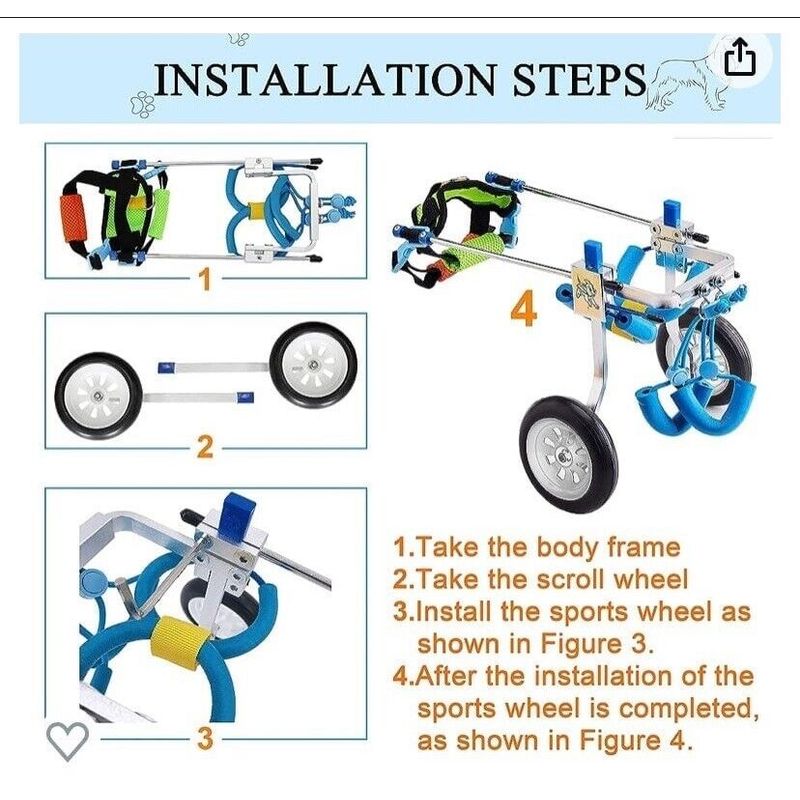 INSTALLATION STEPS

1

2

3

4

1.Take the body frame
2.Take the scroll wheel
3.Install the sports wheel as shown in Figure 3.
4.After the installation of the sports wheel is completed, as shown in Figure 4.