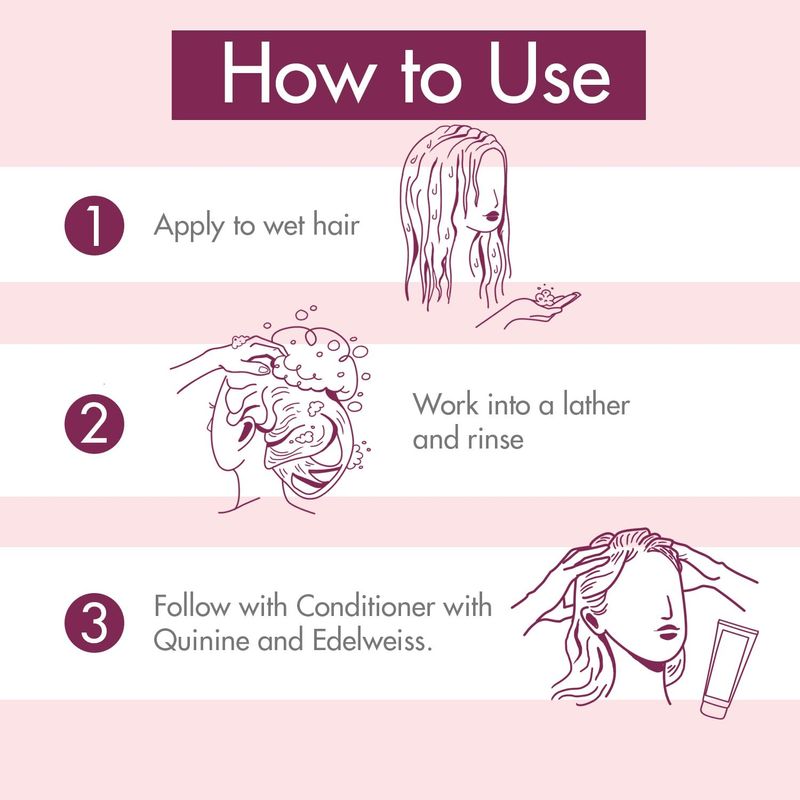 How to Use

1 Apply to wet hair

2 Work into a lather and rinse

3 Follow with Conditioner with Quinine and Edelweiss.