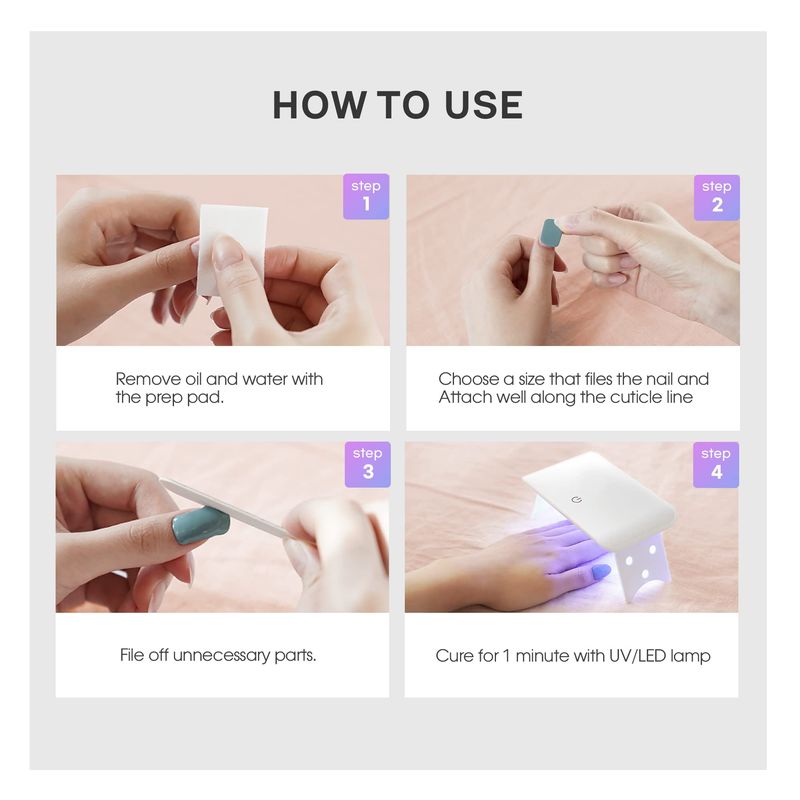 HOW TO USE

step
1

Remove oil and water with the prep pad.

step
2

Choose a size that files the nail and Attach well along the cuticle line

step
3

File off unnecessary parts.

step
4

Cure for 1 minute with UV/LED lamp