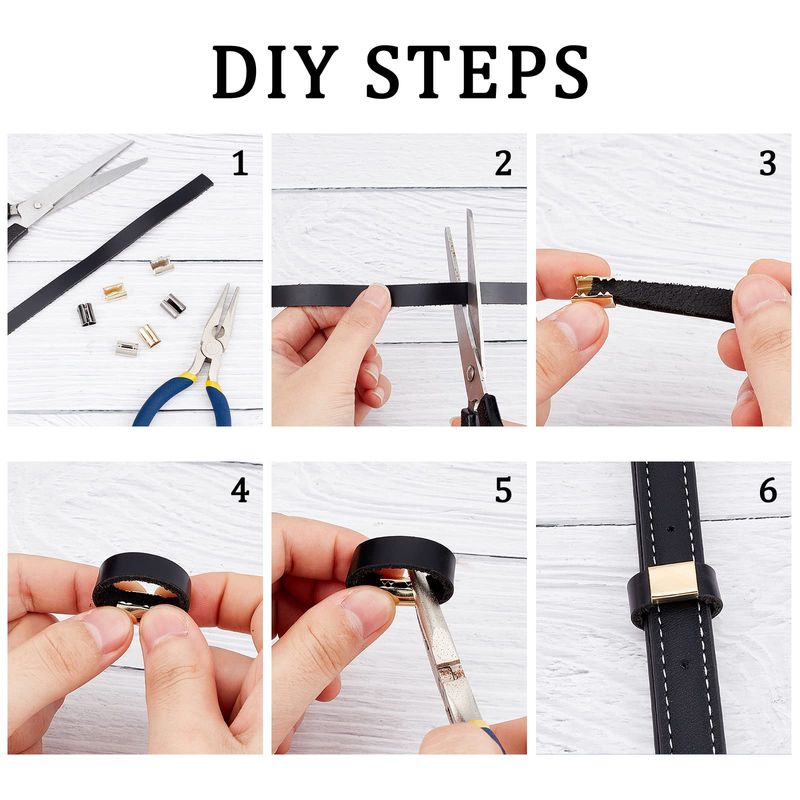 DIY STEPS

1

2

3

4

5

6