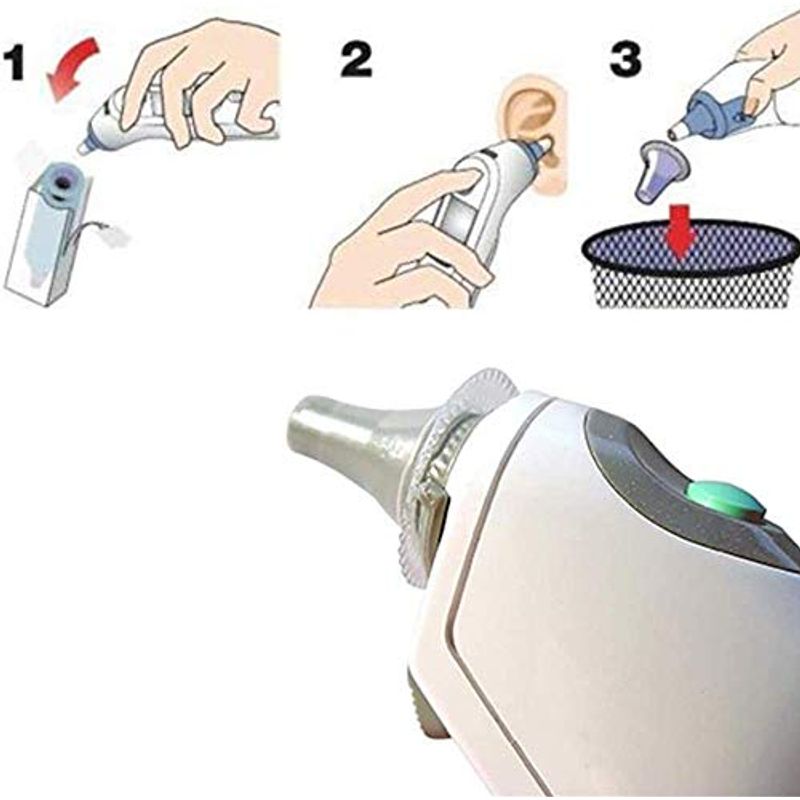 1

2

3