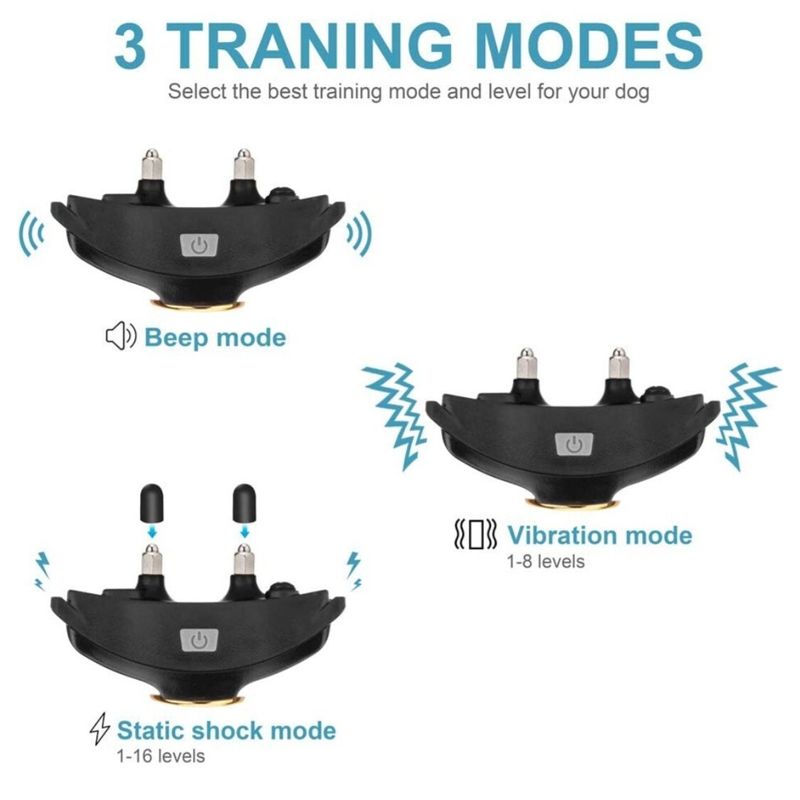 3 TRANING MODES
Select the best training mode and level for your dog

Beep mode

Vibration mode
1-8 levels

Static shock mode
1-16 levels