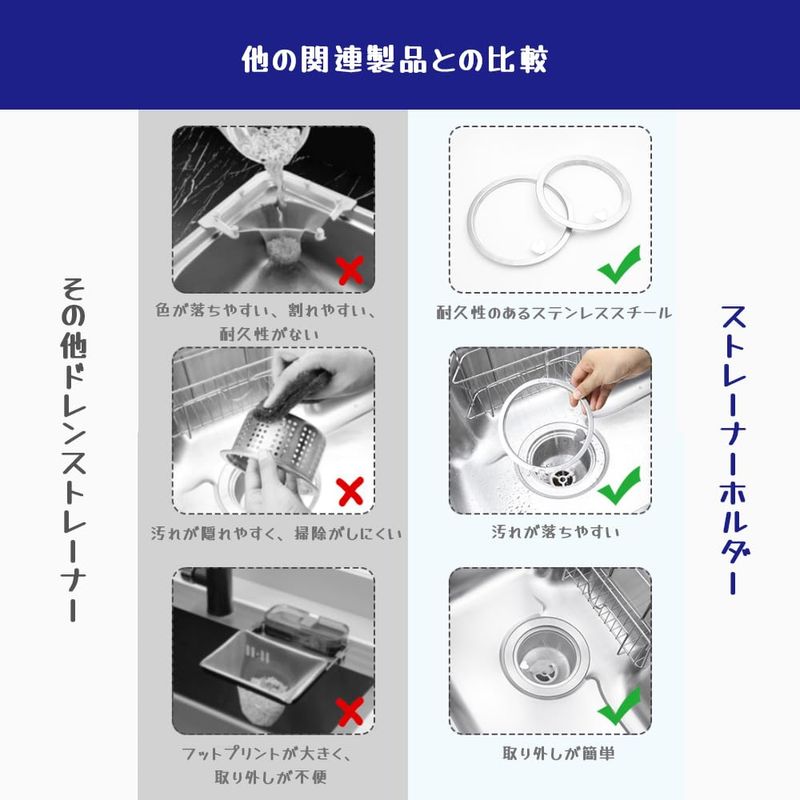 他の関連製品との比較

その他ドレンストレーナー

色が落ちやすい、割れやすい、耐久性がない

汚れが隠れやすく、掃除がしにくい

フットプリントが大きく、取り外しが不便

ストレーナーホルダー

耐久性のあるステンレススチール

汚れが落ちやすい

取り外しが簡単