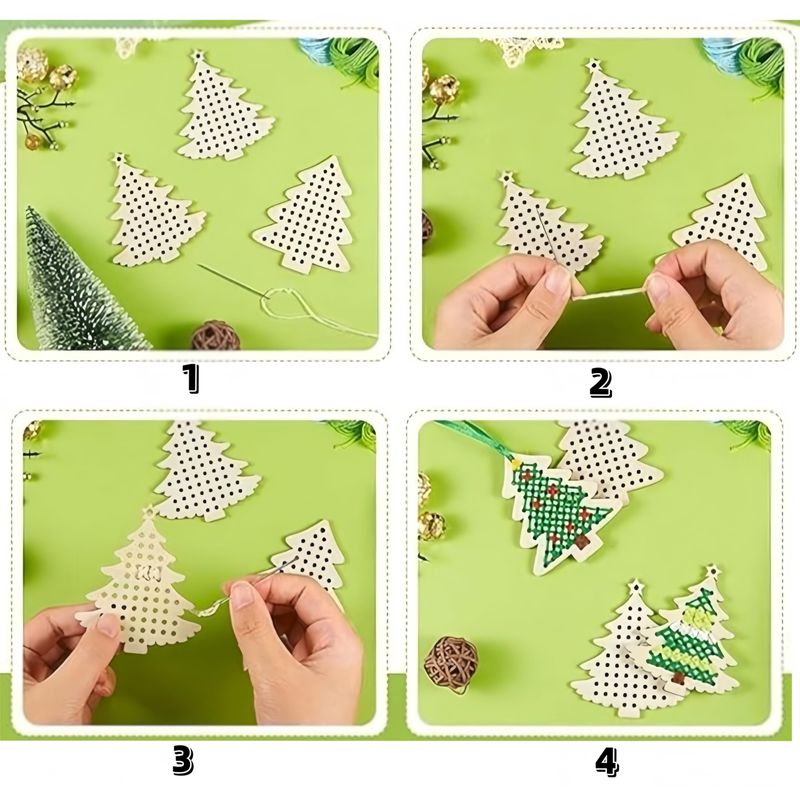 1

2

3

4