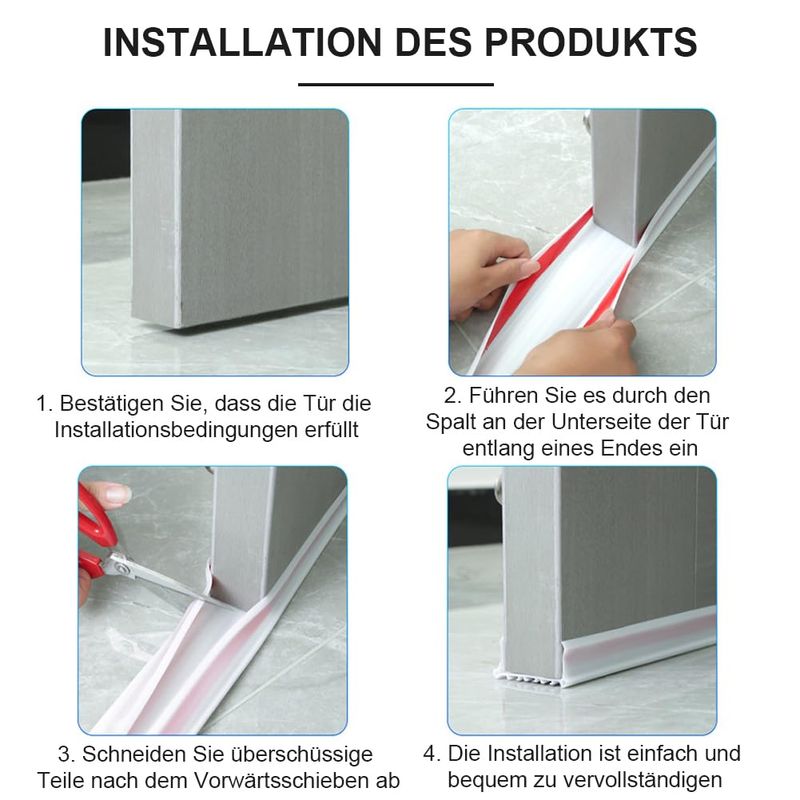 INSTALLATION DES PRODUKTS

1. Bestätigen Sie, dass die Tür die Installationsbedingungen erfüllt

2. Führen Sie es durch den Spalt an der Unterseite der Tür entlang eines Endes ein

3. Schneiden Sie überschüssige Teile nach dem Vorwärtsschieben ab

4. Die Installation ist einfach und bequem zu vervollständigen