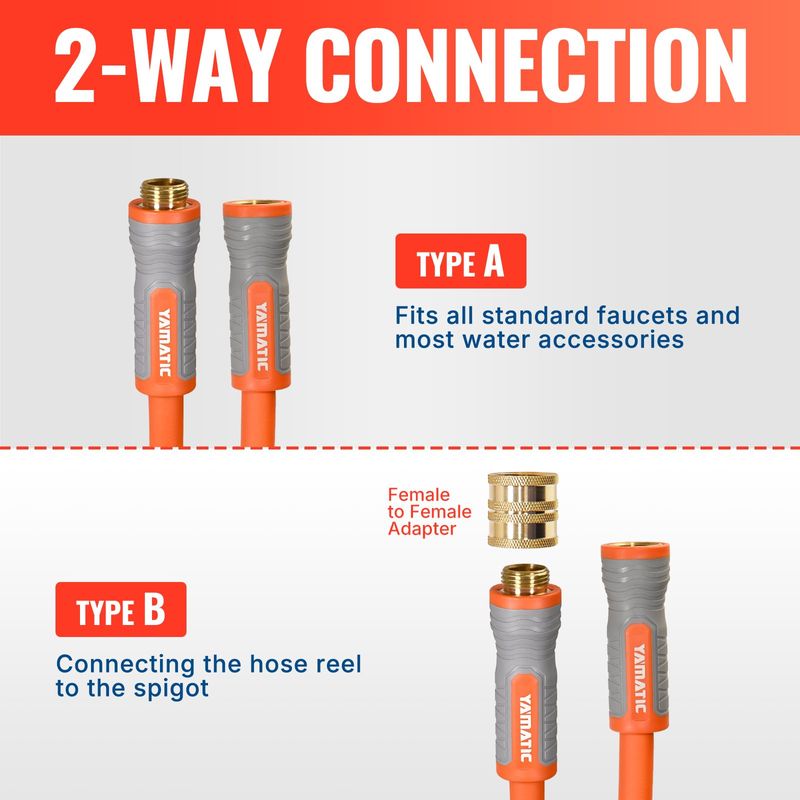 2-WAY CONNECTION

YAMATIC

YAMATIC

TYPE A

Fits all standard faucets and most water accessories

Female to Female Adapter

TYPE B

Connecting the hose reel to the spigot

YAMATIC

YAMATIC