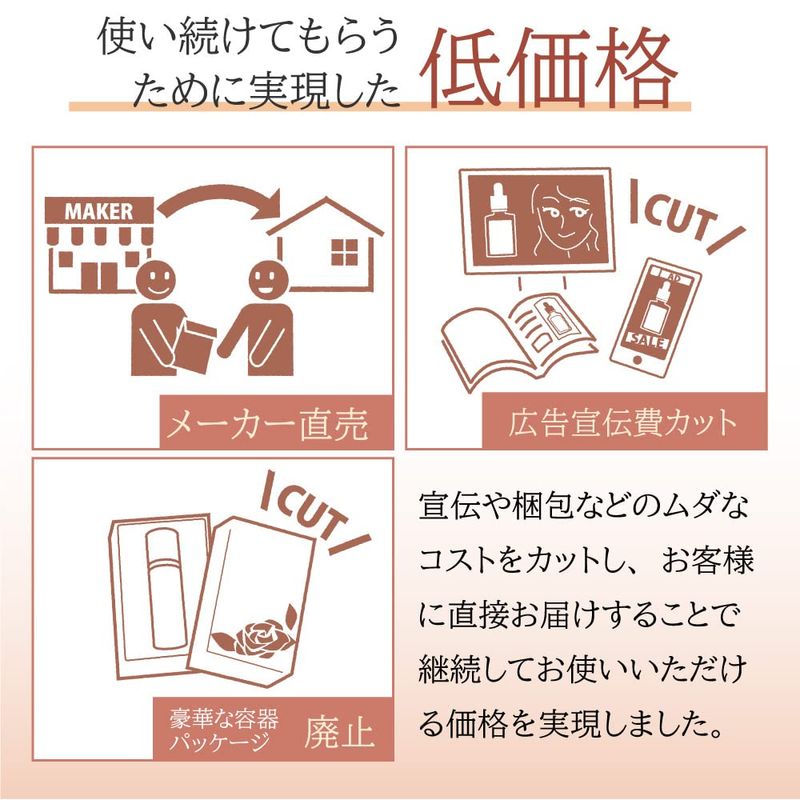 使い続けてもらうために実現した 低価格

MAKER

メーカー直売

CUT

AD

SALE

広告宣伝費カット

CUT

豪華な容器パッケージ 廃止

宣伝や梱包などのムダなコストをカットし、お客様に直接お届けすることで継続してお使いいただける価格を実現しました。