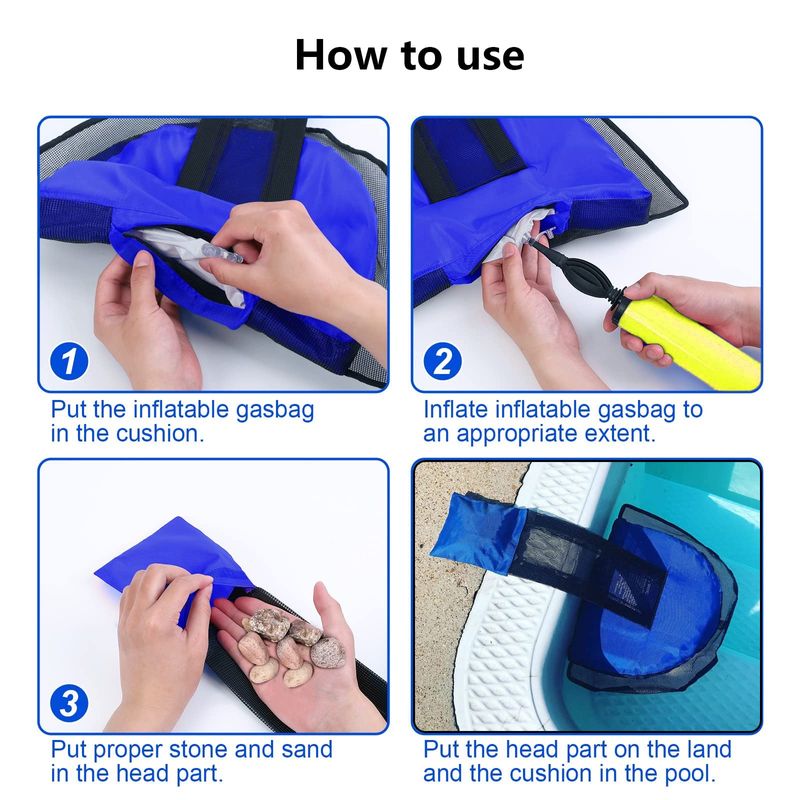 How to use

1

Put the inflatable gasbag in the cushion.

2

Inflate inflatable gasbag to an appropriate extent.

3

Put proper stone and sand in the head part.

Put the head part on the land and the cushion in the pool.