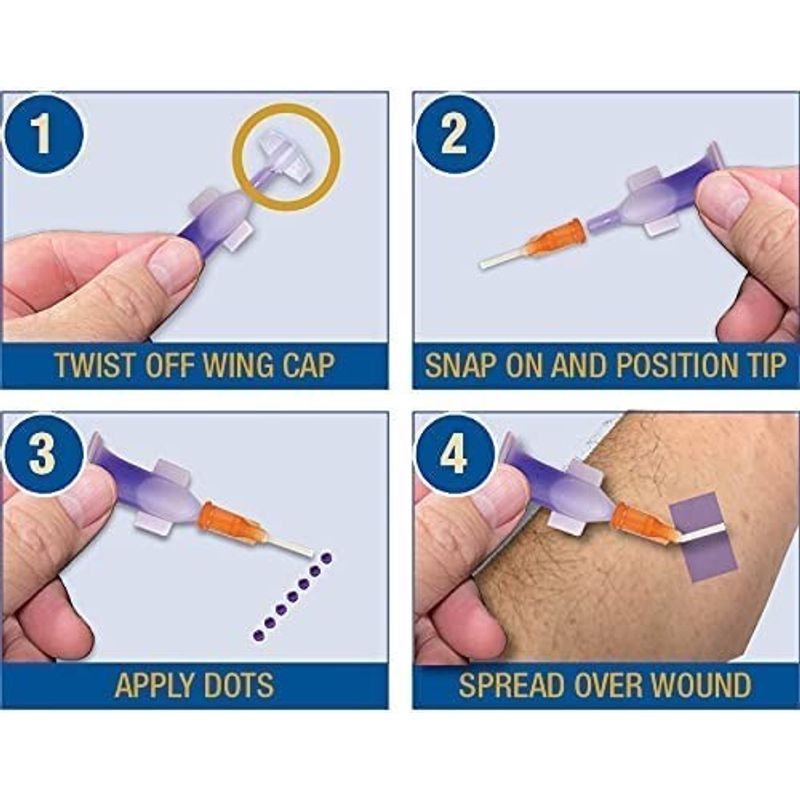 1
TWIST OFF WING CAP

2
SNAP ON AND POSITION TIP

3
APPLY DOTS

4
SPREAD OVER WOUND