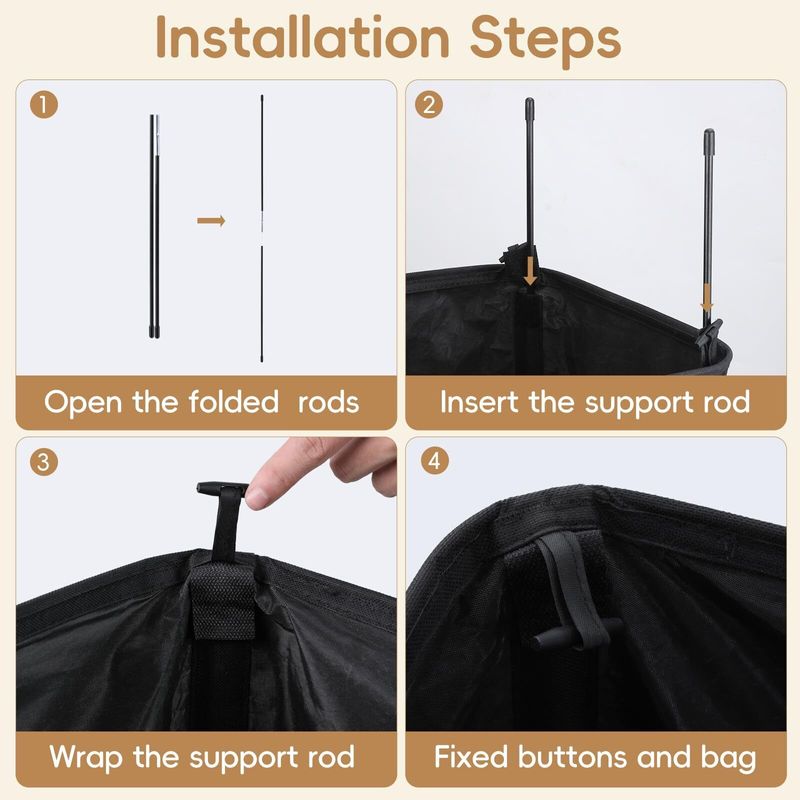 Installation Steps

1

Open the folded rods

2

Insert the support rod

3

Wrap the support rod

4

Fixed buttons and bag