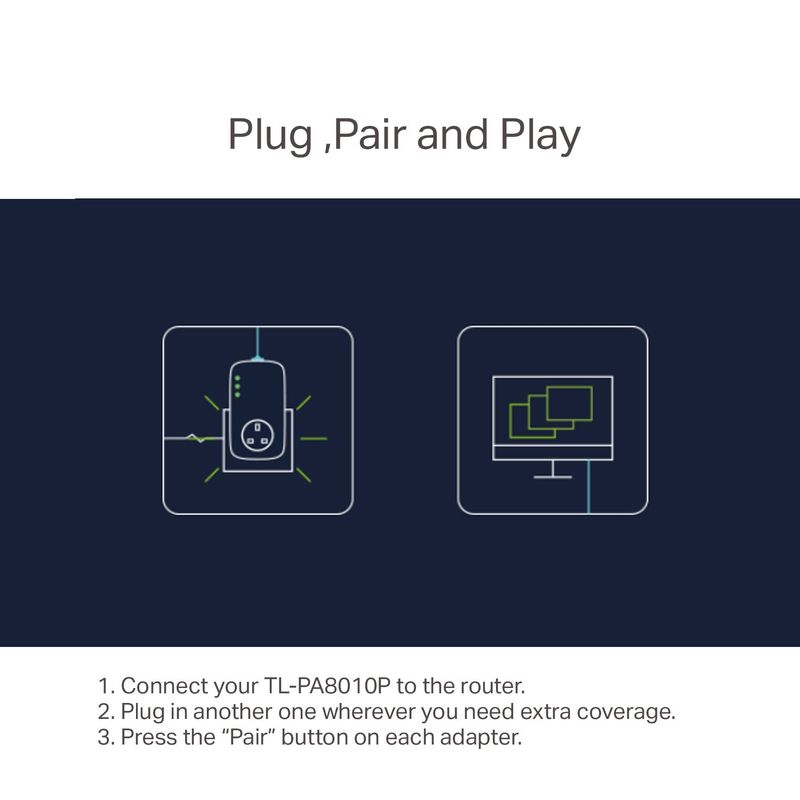 Plug ,Pair and Play

1. Connect your TL-PA8010P to the router.
2. Plug in another one wherever you need extra coverage.
3. Press the "Pair" button on each adapter.