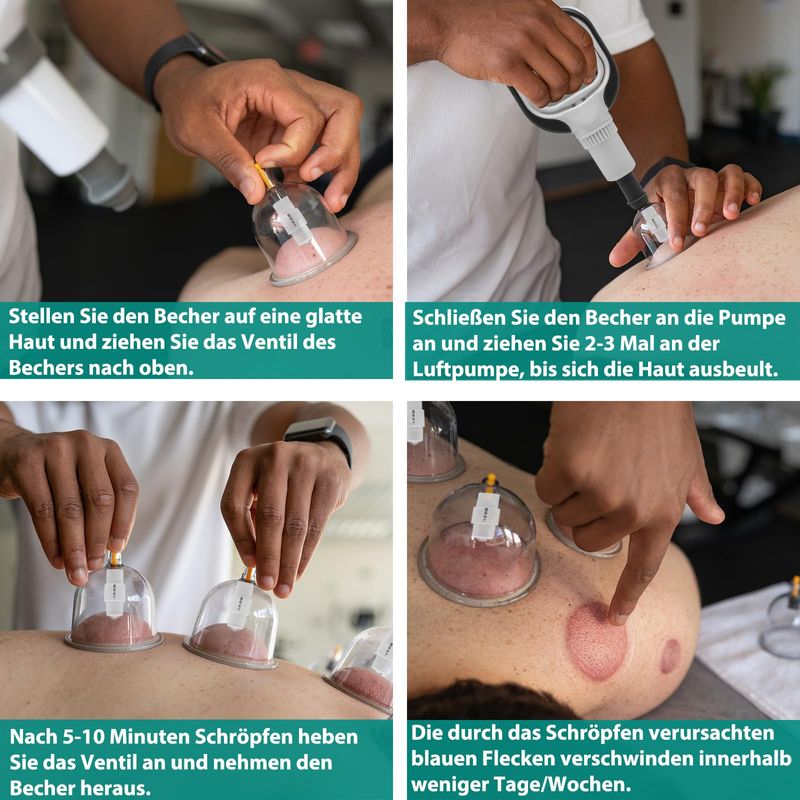 Stellen Sie den Becher auf eine glatte Haut und ziehen Sie das Ventil des Bechers nach oben.

Schließen Sie den Becher an die Pumpe an und ziehen Sie 2-3 Mal an der Luftpumpe, bis sich die Haut ausbeult.

Nach 5-10 Minuten Schröpfen heben Sie das Ventil an und nehmen den Becher heraus.

Die durch das Schröpfen verursachten blauen Flecken verschwinden innerhalb weniger Tage/Wochen.