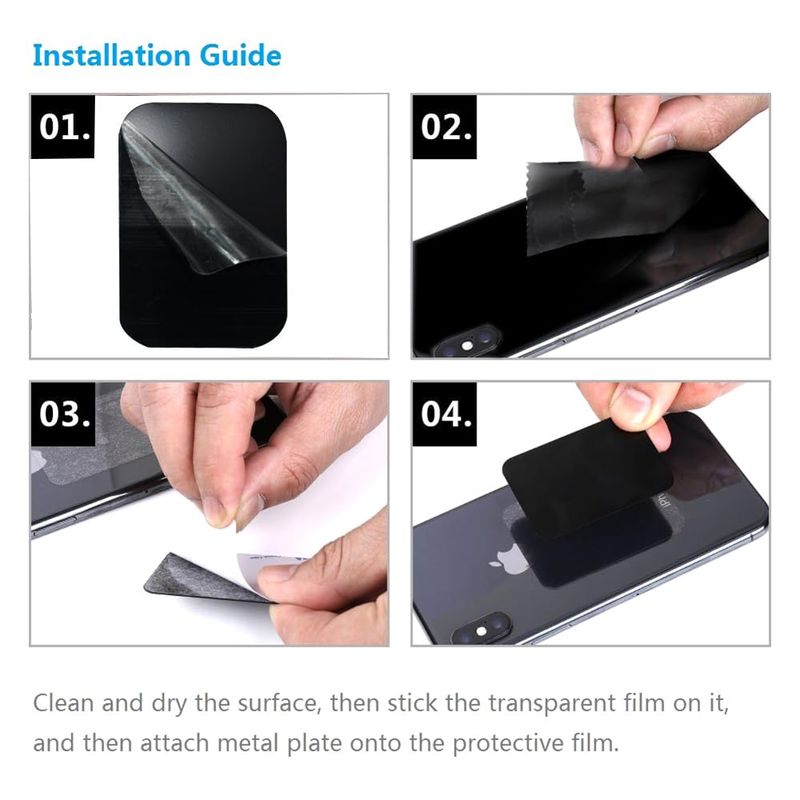 Installation Guide

01.

02.

03.

04.

Clean and dry the surface, then stick the transparent film on it, and then attach metal plate onto the protective film.