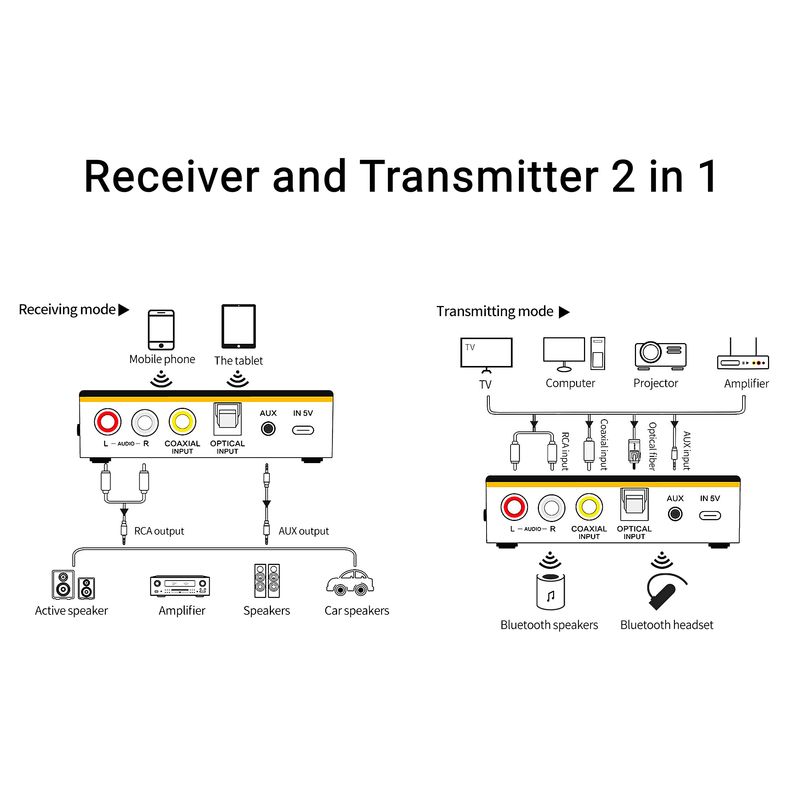 Receiver and Transmitter 2 in 1

Receiving mode ▶

Mobile phone

The tablet

L — AUDIO — R

COAXIAL INPUT

OPTICAL INPUT

AUX

IN 5V

RCA output

AUX output

Active speaker

Amplifier

Speakers

Car speakers

Transmitting mode ▶

TV

TV

Computer

Projector

Amplifier

RCA input

Coaxial input

Optical fiber

AUX input

L — AUDIO — R

COAXIAL INPUT

OPTICAL INPUT

AUX

IN 5V

Bluetooth speakers

Bluetooth headset