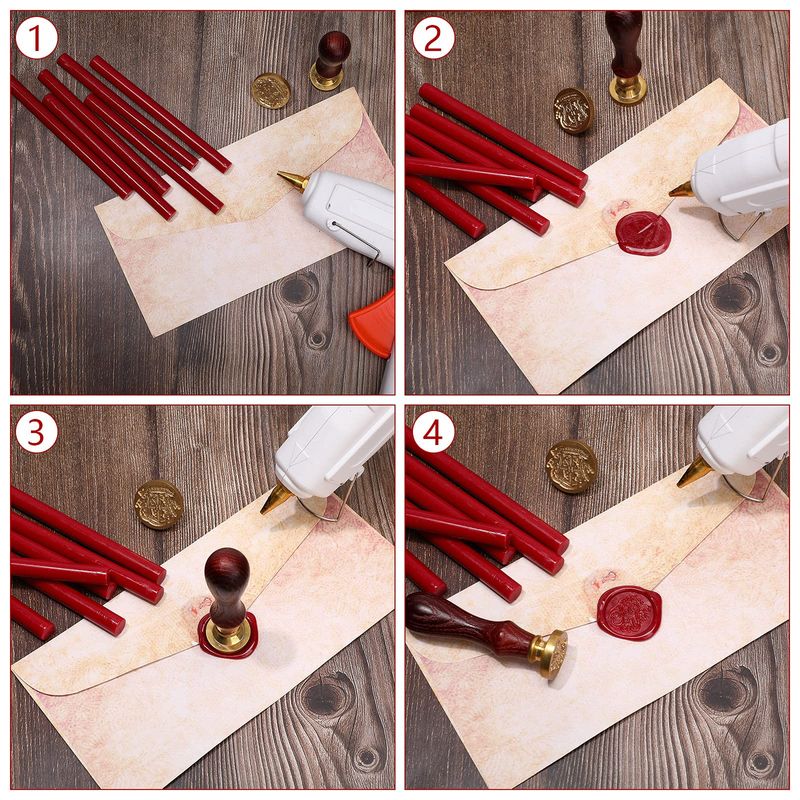 1

2

3

4