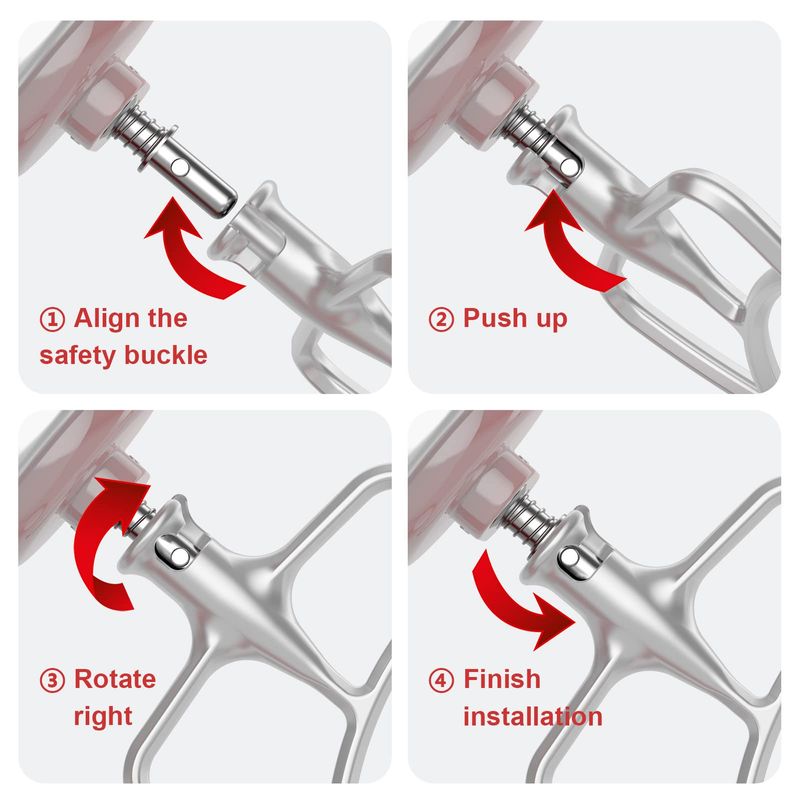 ① Align the safety buckle

② Push up

③ Rotate right

④ Finish installation