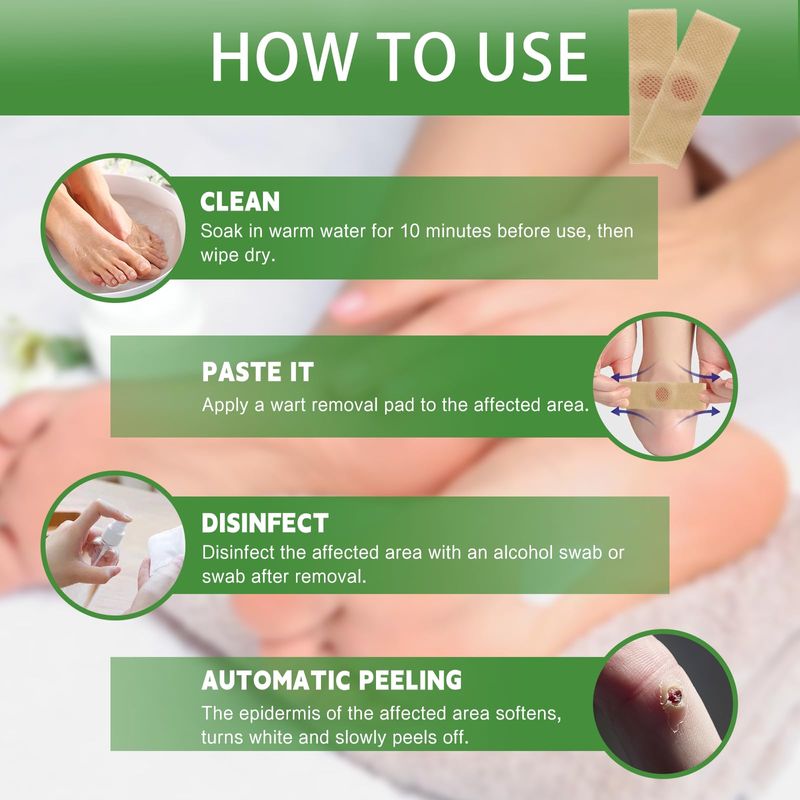 HOW TO USE

CLEAN
Soak in warm water for 10 minutes before use, then wipe dry.

PASTE IT
Apply a wart removal pad to the affected area.

DISINFECT
Disinfect the affected area with an alcohol swab or swab after removal.

AUTOMATIC PEELING
The epidermis of the affected area softens, turns white and slowly peels off.