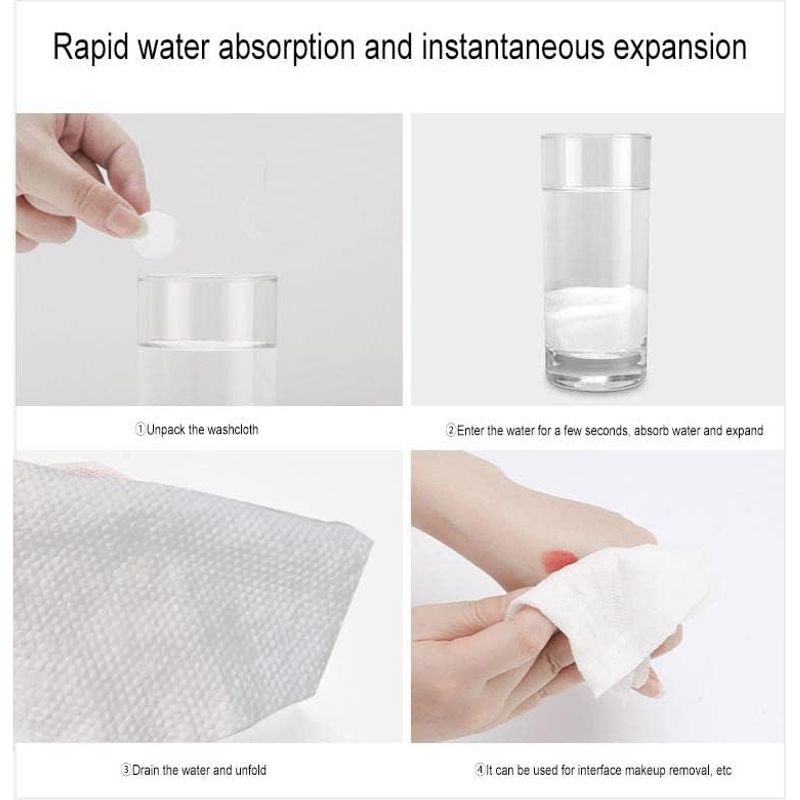 Rapid water absorption and instantaneous expansion

①Unpack the washcloth

②Enter the water for a few seconds, absorb water and expand

③Drain the water and unfold

④It can be used for interface makeup removal, etc