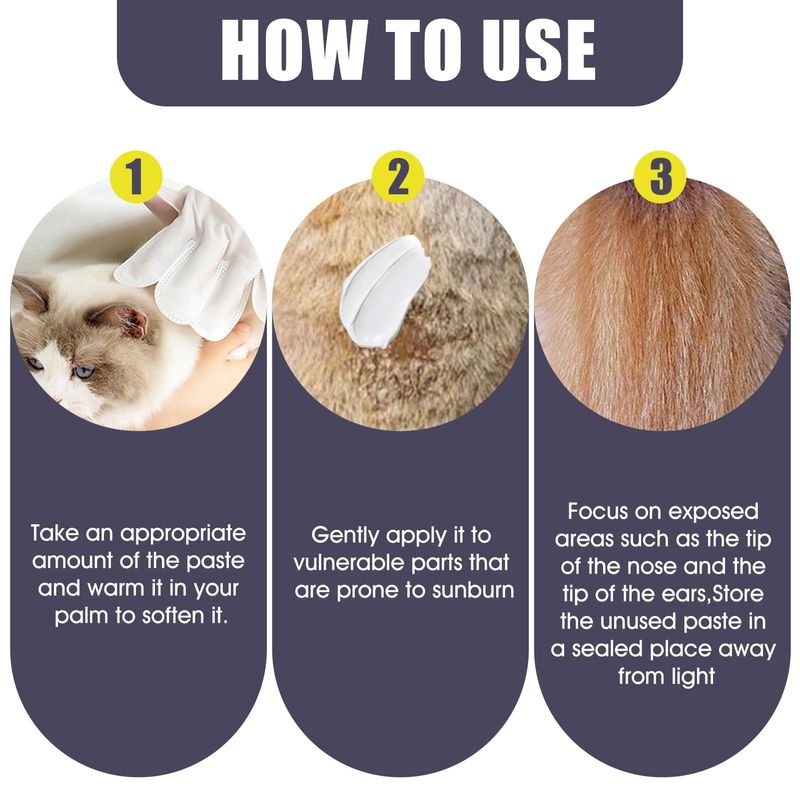 HOW TO USE

1

Take an appropriate amount of the paste and warm it in your palm to soften it.

2

Gently apply it to vulnerable parts that are prone to sunburn

3

Focus on exposed areas such as the tip of the nose and the tip of the ears,Store the unused paste in a sealed place away from light