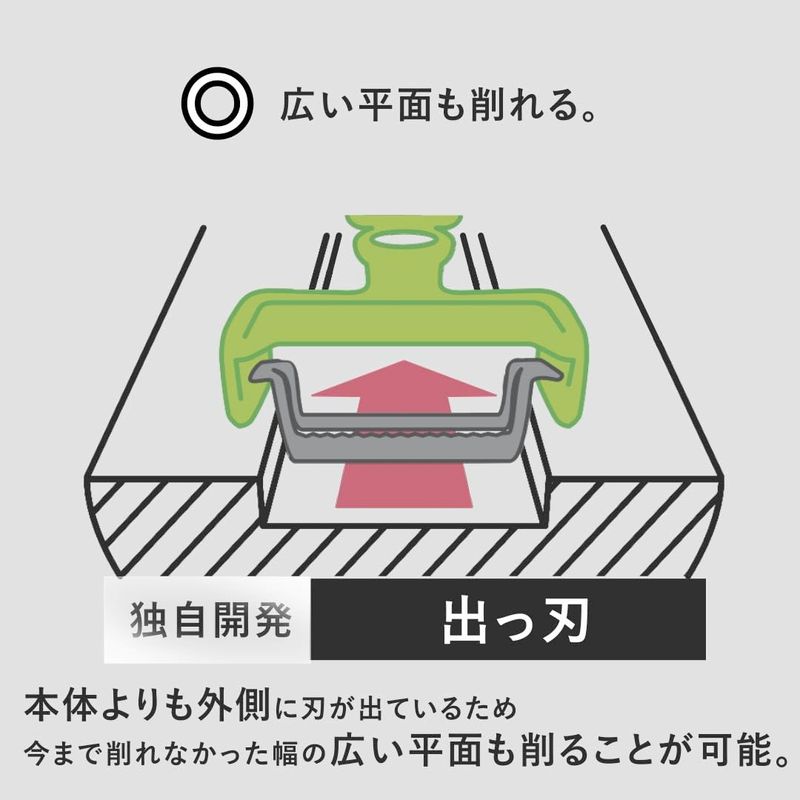 ◎ 広い平面も削れる。

独自開発 出っ刃

本体よりも外側に刃が出ているため
今まで削れなかった幅の広い平面も削ることが可能。