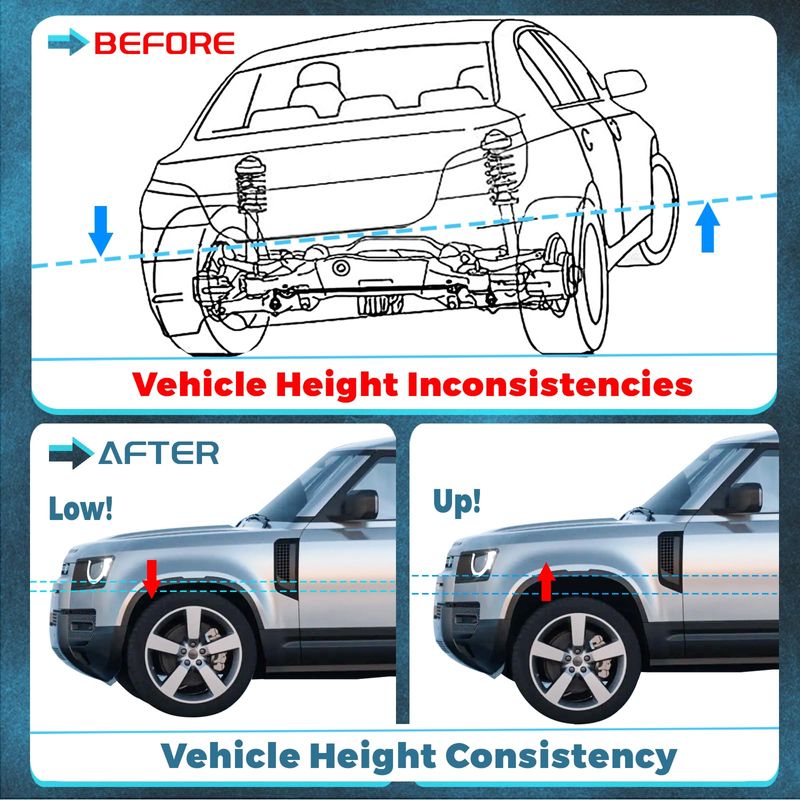 BEFORE

Vehicle Height Inconsistencies

AFTER

Low!

Up!

Vehicle Height Consistency