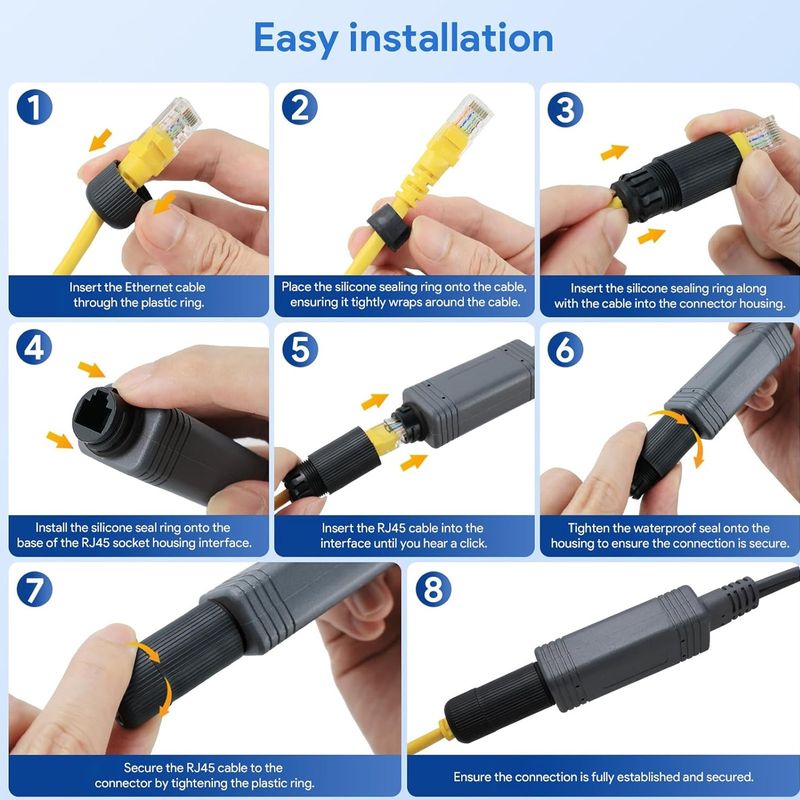 Easy installation

1

Insert the Ethernet cable through the plastic ring.

2

Place the silicone sealing ring onto the cable, ensuring it tightly wraps around the cable.

3

Insert the silicone sealing ring along with the cable into the connector housing.

4

Install the silicone seal ring onto the base of the RJ45 socket housing interface.

5

Insert the RJ45 cable into the interface until you hear a click.

6

Tighten the waterproof seal onto the housing to ensure the connection is secure.

7

Secure the RJ45 cable to the connector by tightening the plastic ring.

8

Ensure the connection is fully established and secured.